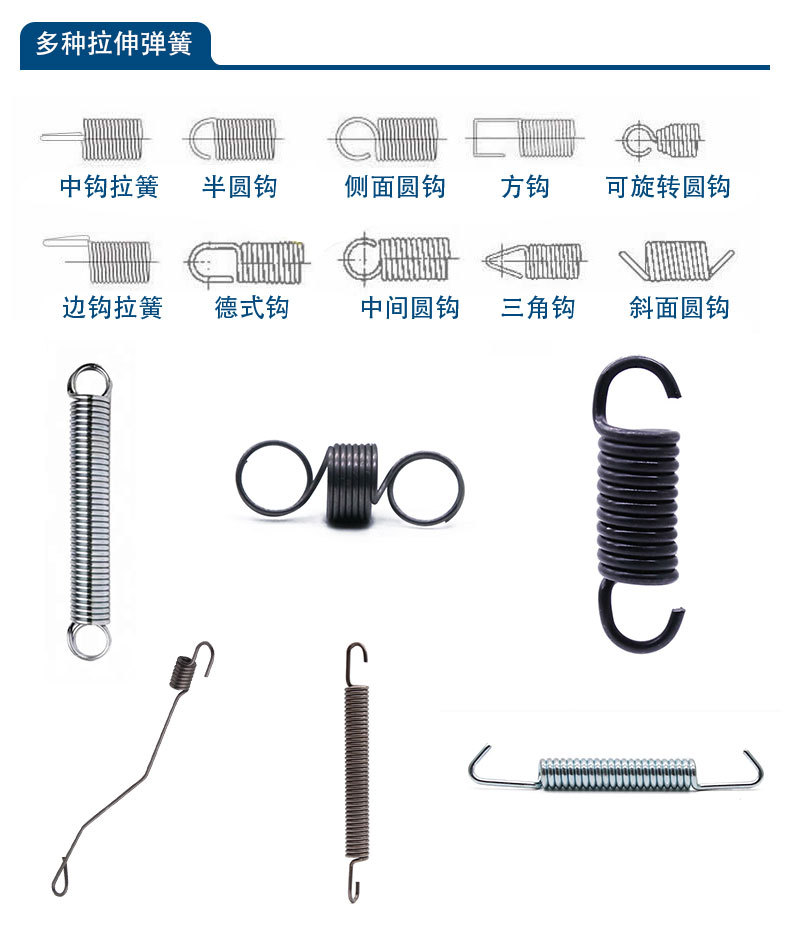 多种拉伸弹簧

中钩拉簧 半圆钩 侧面圆钩 方钩 可旋转圆钩

边钩拉簧 德式钩 中间圆钩 三角钩 斜面圆钩