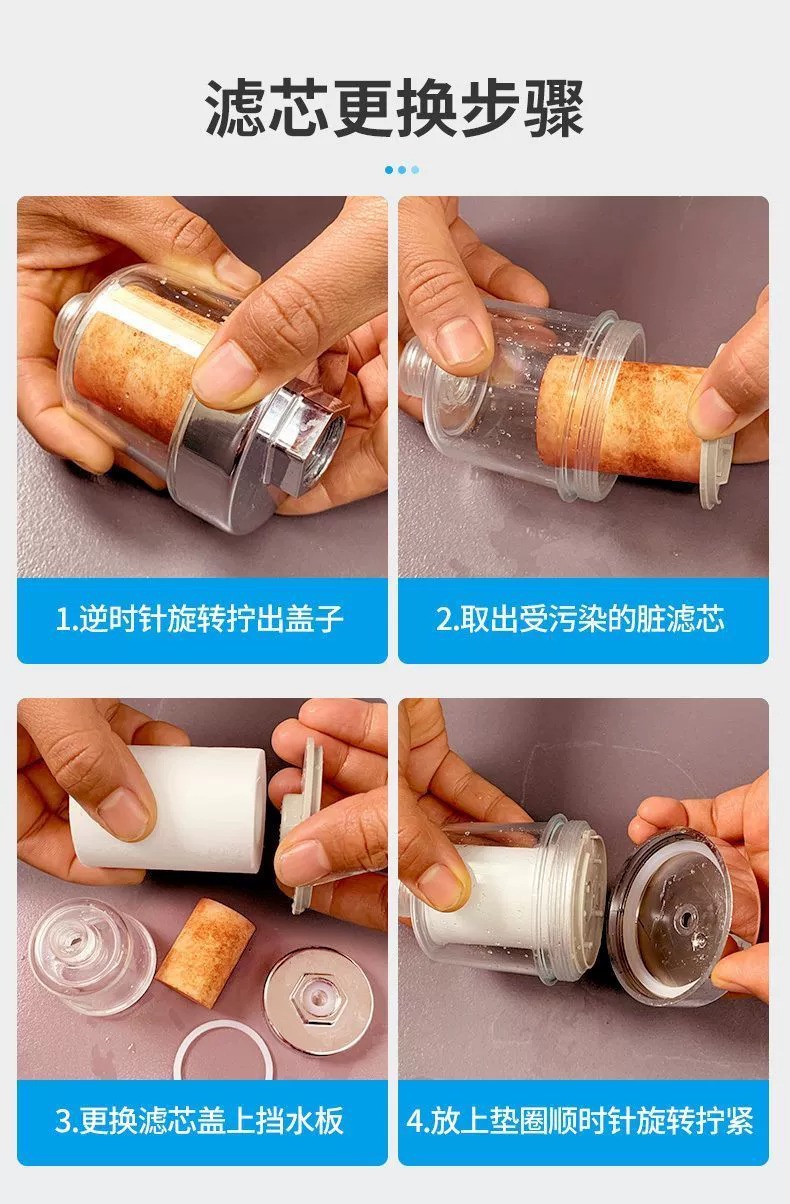 滤芯更换步骤

1.逆时针旋转拧出盖子

2.取出受污染的脏滤芯

3.更换滤芯盖上挡水板

4.放上垫圈顺时针旋转拧紧