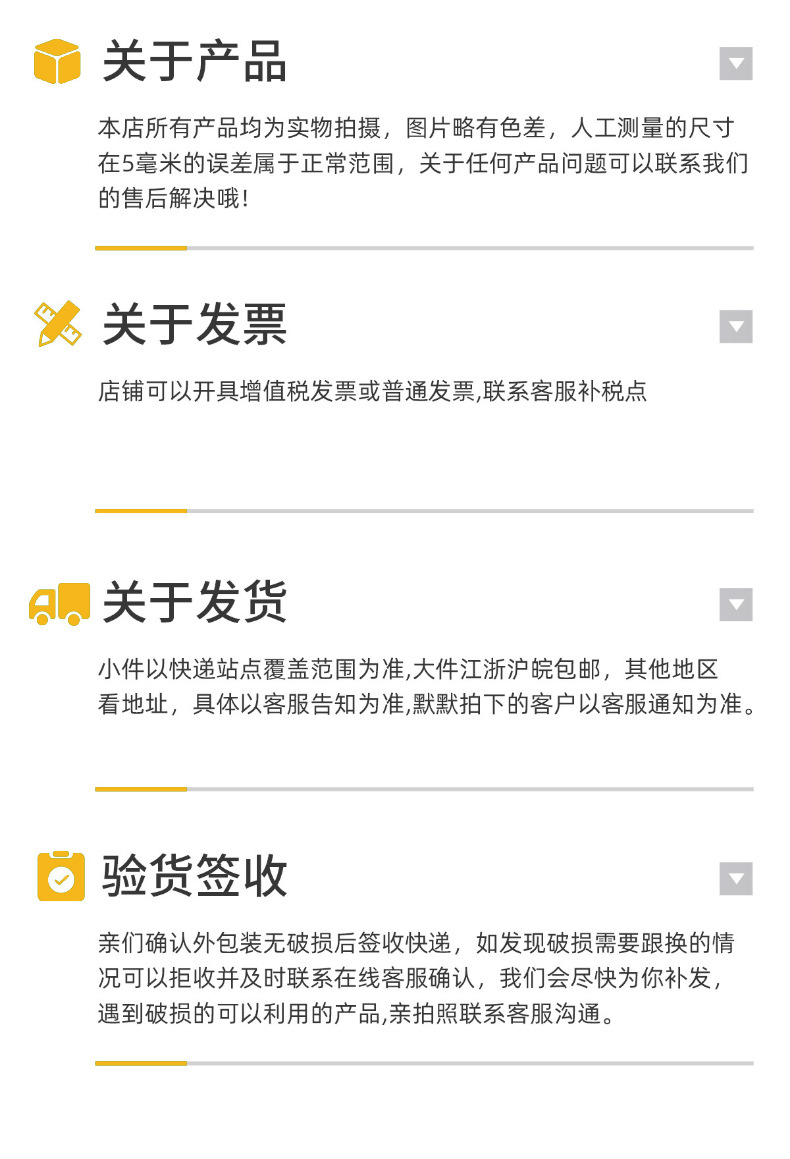 关于产品

本店所有产品均为实物拍摄，图片略有色差，人工测量的尺寸在5毫米的误差属于正常范围，关于任何产品问题可以联系我们的售后解决哦！

关于发票

店铺可以开具增值税发票或普通发票,联系客服补税点

关于发货

小件以快递站点覆盖范围为准,大件江浙沪皖包邮，其他地区看地址，具体以客服告知为准,默默拍下的客户以客服通知为准。

验货签收

亲们确认外包装无破损后签收快递，如发现破损需要跟换的情况可以拒收并及时联系在线客服确认，我们会尽快为你补发，遇到破损的可以利用的产品,亲拍照联系客服沟通。