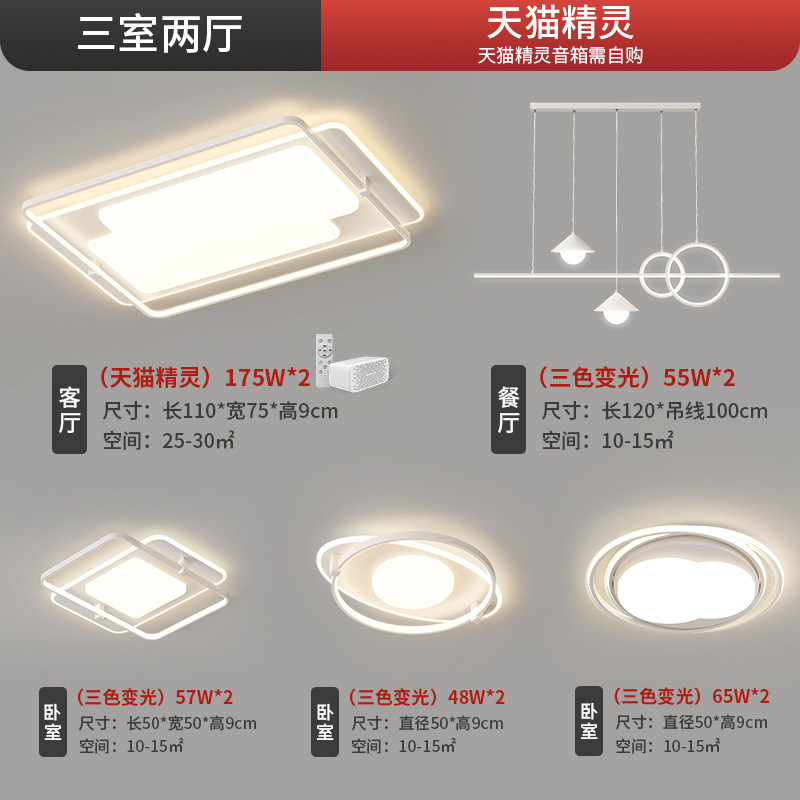 三室两厅

天猫精灵
天猫精灵音箱需自购

客厅
（天猫精灵）175W*2
尺寸：长110*宽75*高9cm
空间：25-30㎡

餐厅
（三色变光）55W*2
尺寸：长120*吊线100cm
空间：10-15㎡

卧室
（三色变光）57W*2
尺寸：长50*宽50*高9cm
空间：10-15㎡

卧室
（三色变光）48W*2
尺寸：直径50*高9cm
空间：10-15㎡

卧室
（三色变光）65W*2
尺寸：直径50*高9cm
空间：10-15㎡