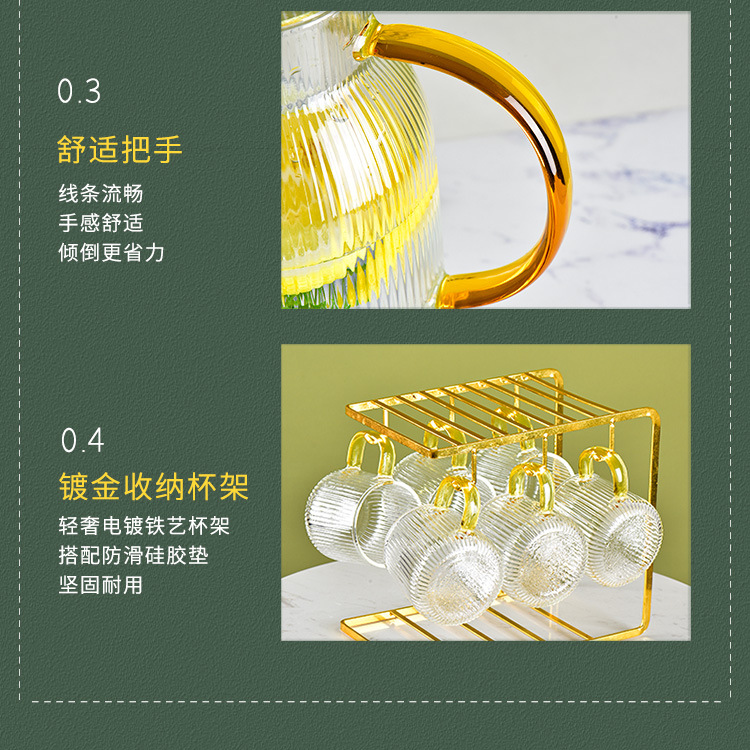 0.3

舒适把手

线条流畅
手感舒适
倾倒更省力

0.4

镀金收纳杯架

轻奢电镀铁艺杯架
搭配防滑硅胶垫
坚固耐用