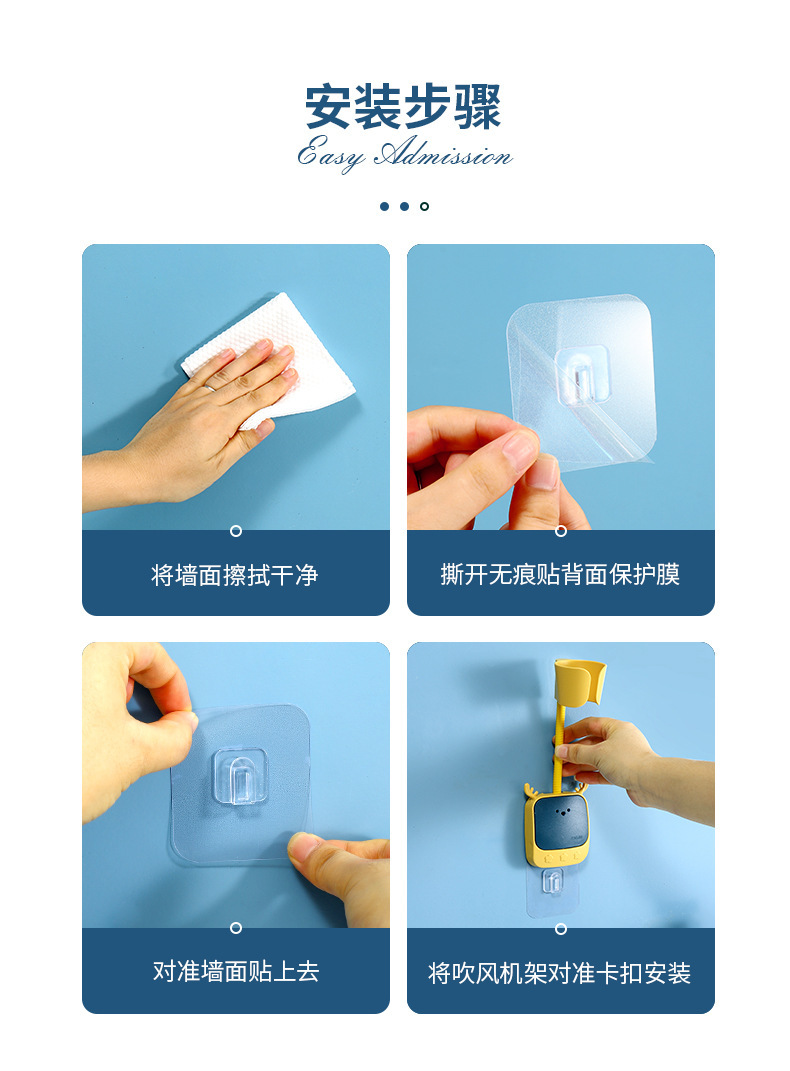 安装步骤
Easy Admission

将墙面擦拭干净

撕开无痕贴背面保护膜

对准墙面贴上去

将吹风机架对准卡扣安装