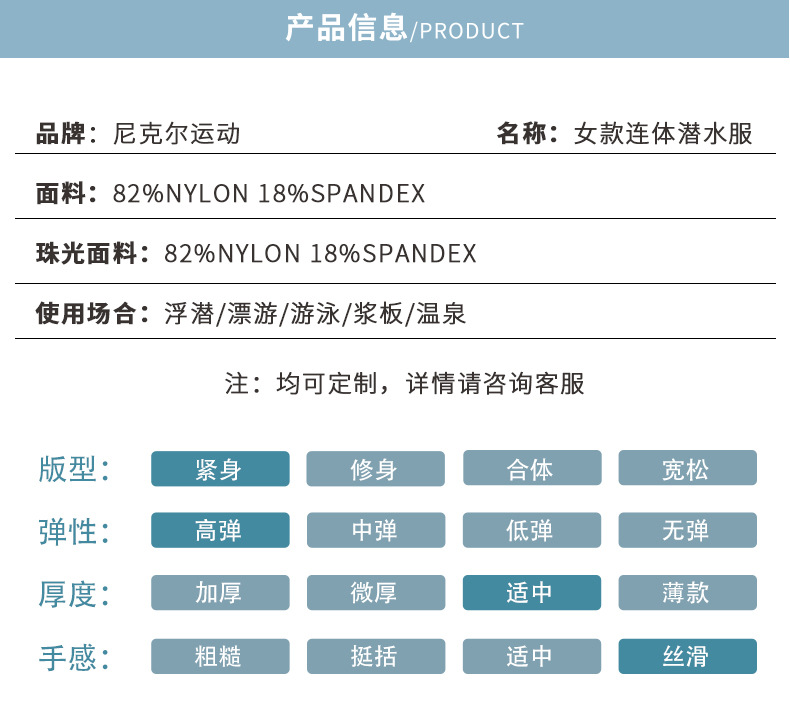 产品信息/PRODUCT

品牌：尼克尔运动 名称：女款连体潜水服

面料：82%NYLON 18%SPANDEX

珠光面料：82%NYLON 18%SPANDEX

使用场合：浮潜/漂游/游泳/浆板/温泉

注：均可定制，详情请咨询客服

版型： 紧身 修身 合体 宽松

弹性： 高弹 中弹 低弹 无弹

厚度： 加厚 微厚 适中 薄款

手感： 粗糙 挺括 适中 丝滑