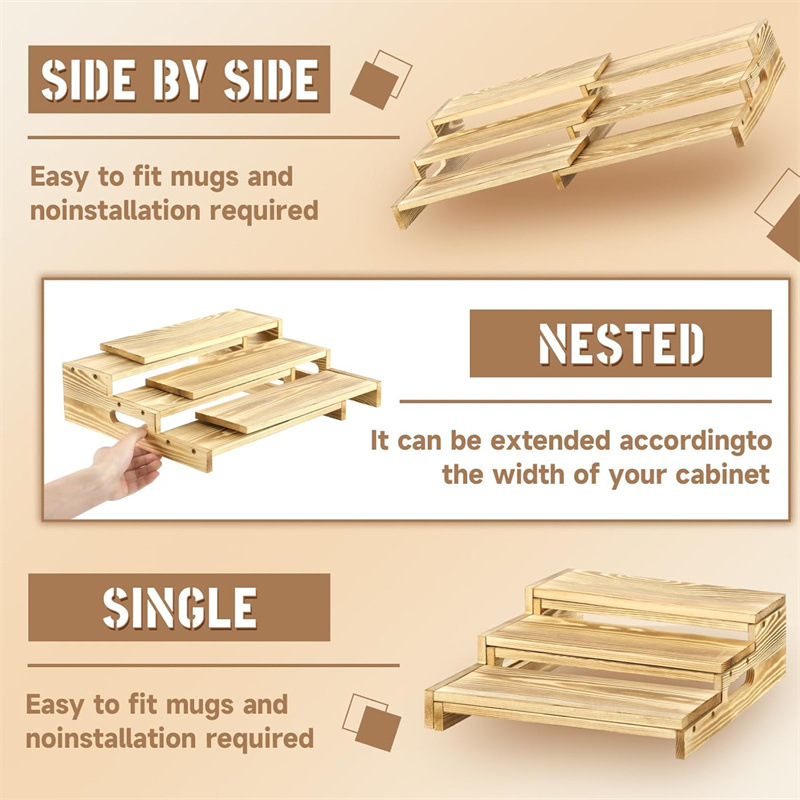 SIDE BY SIDE

Easy to fit mugs and noinstallation required

NESTED

It can be extended accordingto the width of your cabinet

SINGLE

Easy to fit mugs and noinstallation required