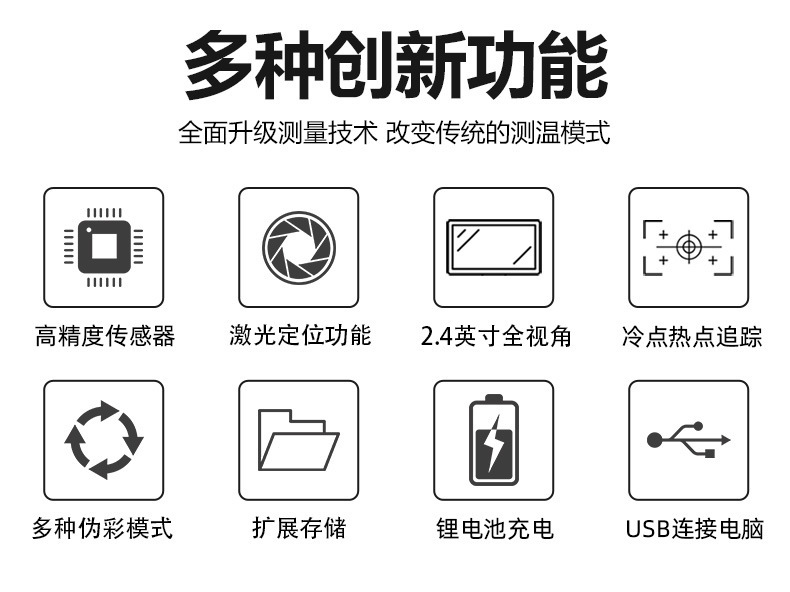 多种创新功能

全面升级测量技术 改变传统的测温模式

高精度传感器

激光定位功能

2.4英寸全视角

冷点热点追踪

多种伪彩模式

扩展存储

锂电池充电

USB连接电脑