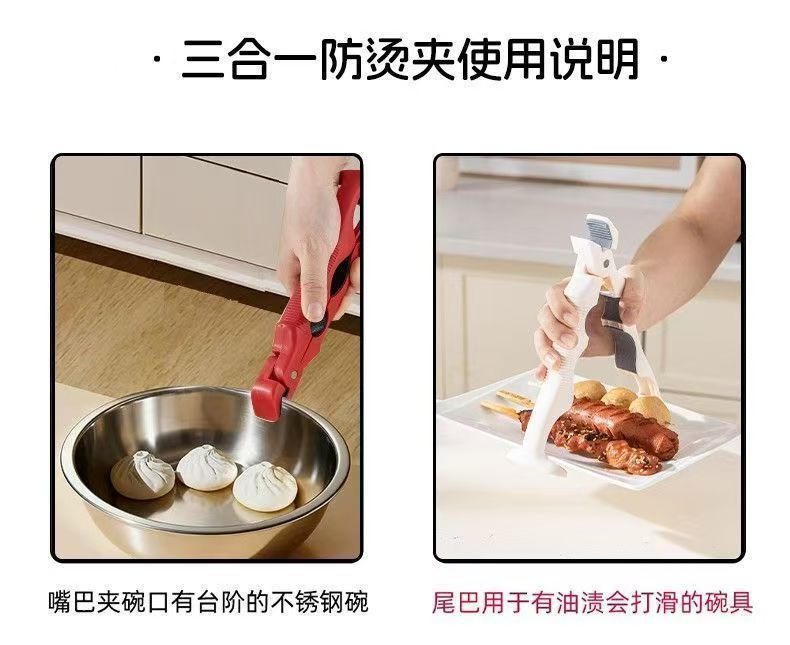 · 三合一防烫夹使用说明 ·

嘴巴夹碗口有台阶的不锈钢碗

尾巴用于有油渍会打滑的碗具