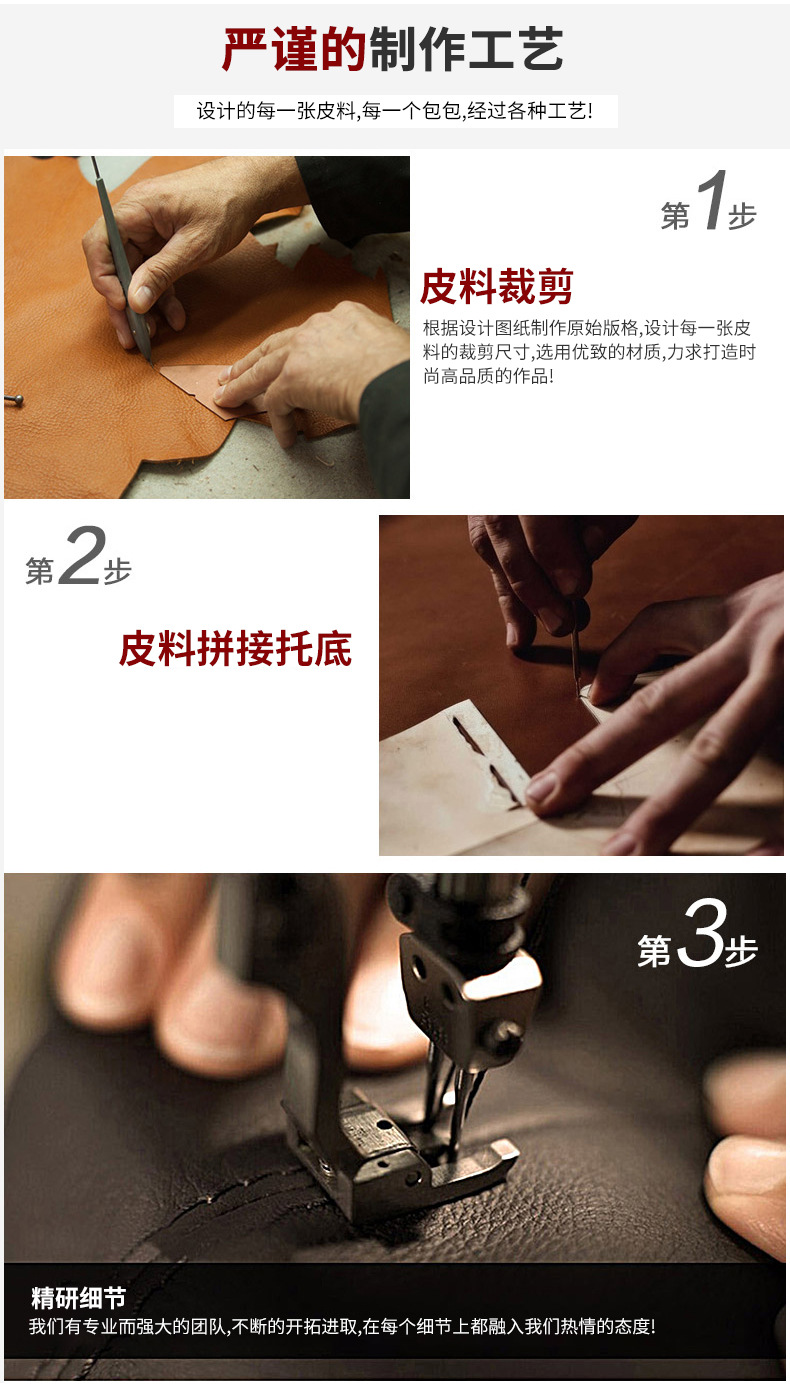 严谨的制作工艺

设计的每一张皮料,每一个包包,经过各种工艺!

第1步

皮料裁剪

根据设计图纸制作原始版格,设计每一张皮料的裁剪尺寸,选用优致的材质,力求打造时尚高品质的作品!

第2步

皮料拼接托底

第3步

精研细节

我们有专业而强大的团队,不断的开拓进取,在每个细节上都融入我们热情的态度!