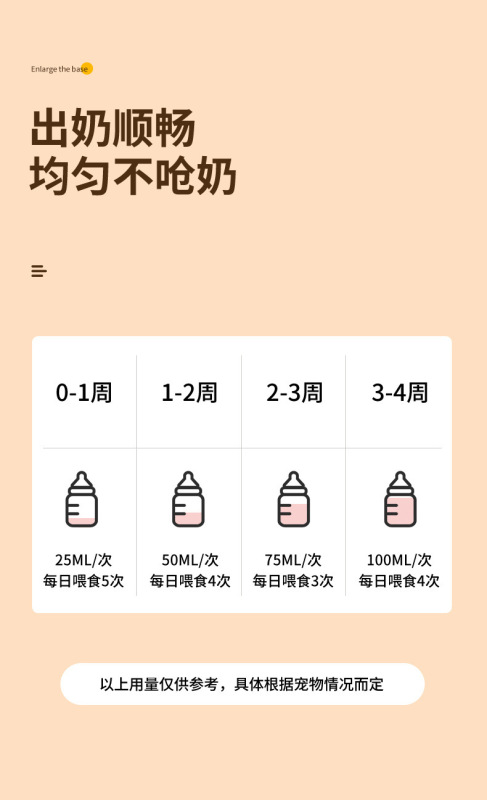 Enlarge the base

出奶顺畅
均匀不呛奶

| 0-1周 | 1-2周 | 2-3周 | 3-4周 |
|---|---|---|---|
| 25ML/次 每日喂食5次 | 50ML/次 每日喂食4次 | 75ML/次 每日喂食3次 | 100ML/次 每日喂食4次 |

以上用量仅供参考，具体根据宠物情况而定