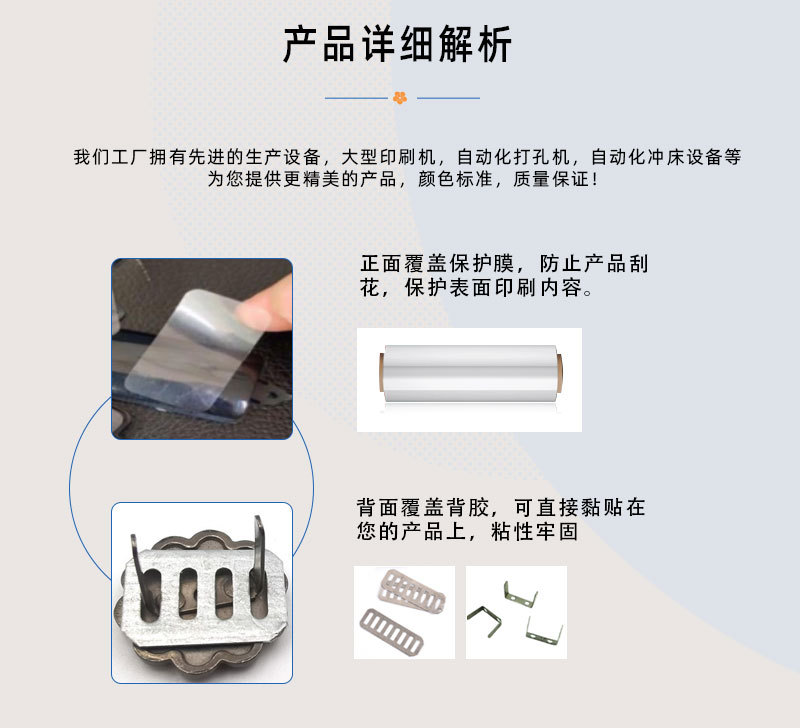 产品详细解析

我们工厂拥有先进的生产设备，大型印刷机，自动化打孔机，自动化冲床设备等为您提供更精美的产品，颜色标准，质量保证！

正面覆盖保护膜，防止产品刮花，保护表面印刷内容。

背面覆盖背胶，可直接黏贴在您的产品上，粘性牢固