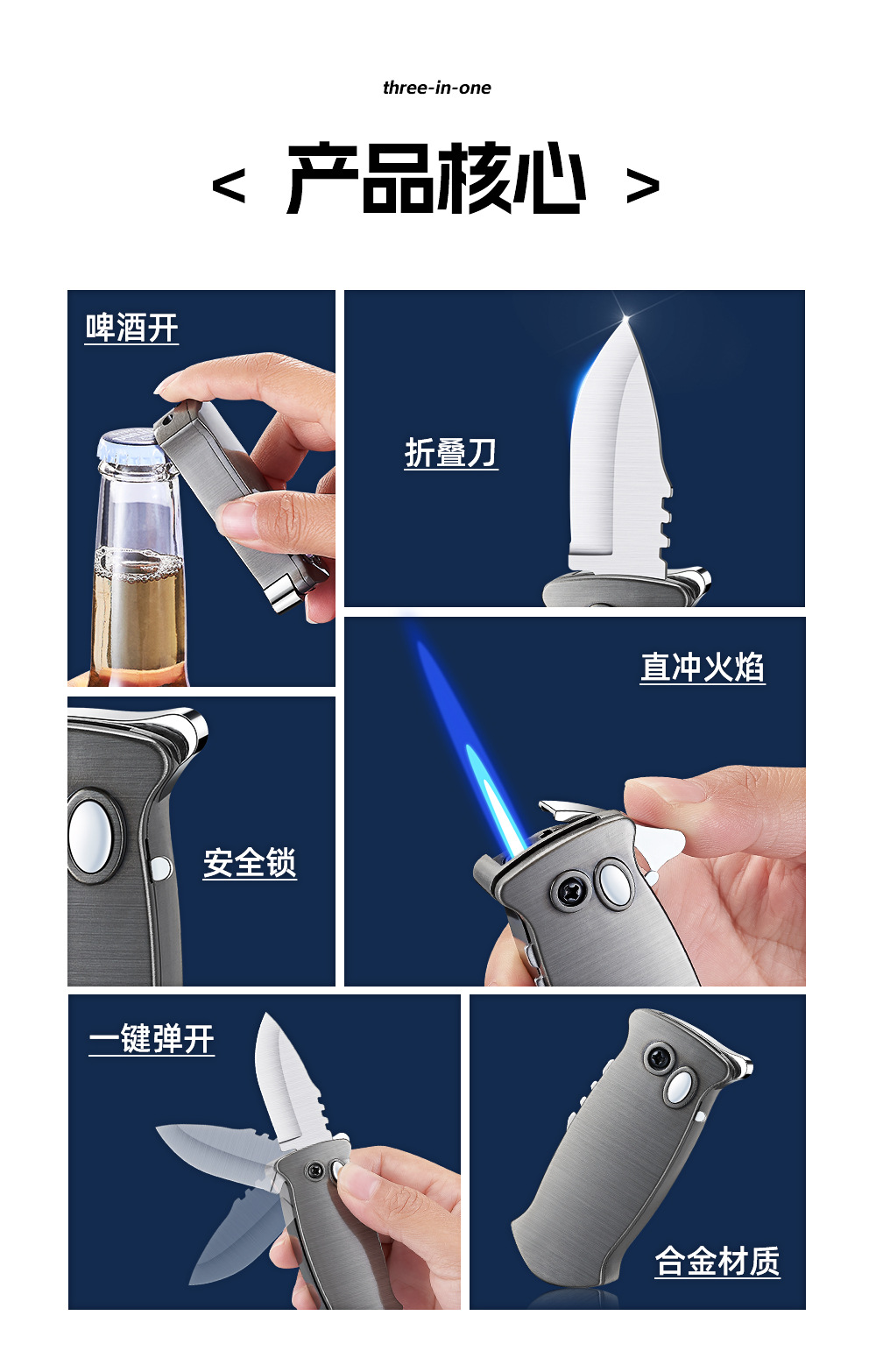 three-in-one

< 产品核心 >

啤酒开

折叠刀

直冲火焰

安全锁

一键弹开

合金材质