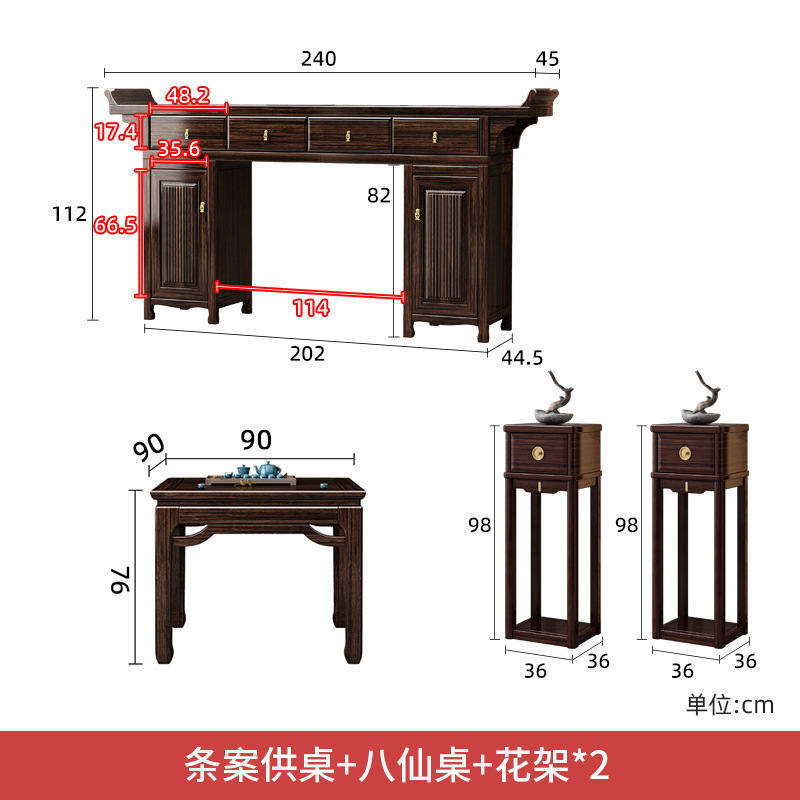 240
45
48.2
17.4
35.6
112
66.5
82
114
202
44.5
90
90
76
98
98
36
36
36
36
单位:cm
条案供桌+八仙桌+花架*2