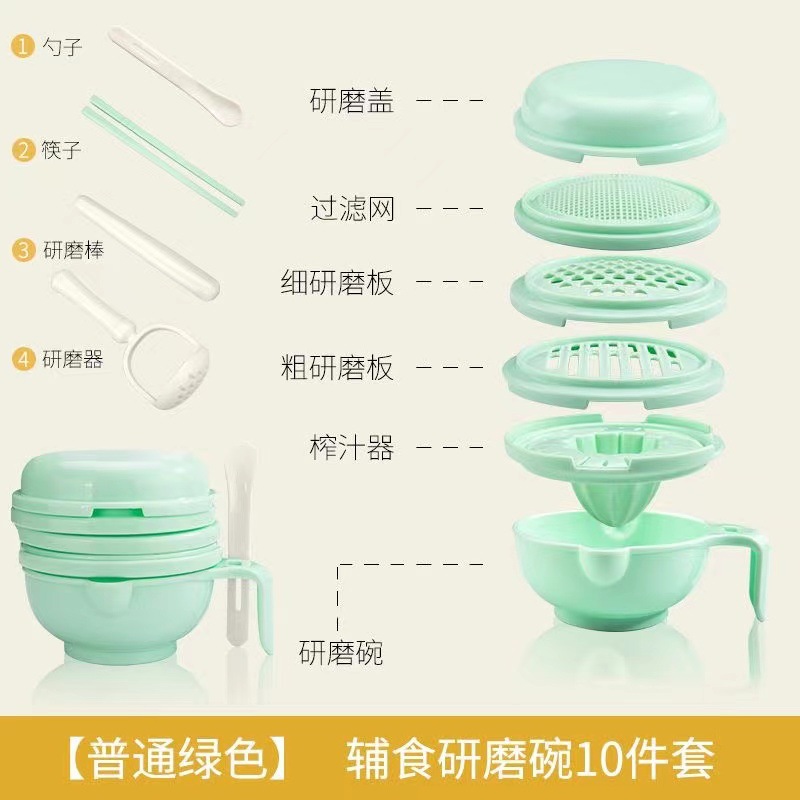 1 勺子

2 筷子

3 研磨棒

4 研磨器

研磨盖

过滤网

细研磨板

粗研磨板

榨汁器

研磨碗

【普通绿色】 辅食研磨碗10件套