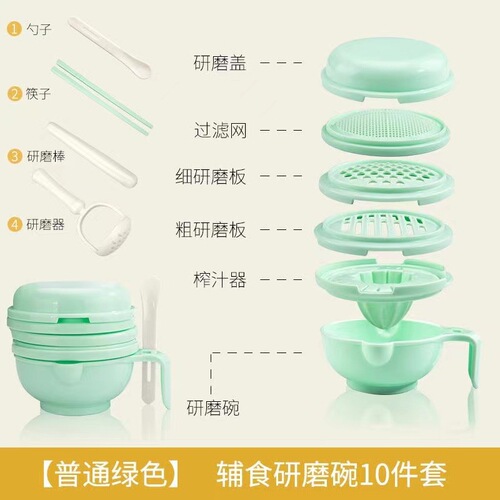 1 勺子

2 筷子

3 研磨棒

4 研磨器

研磨盖

过滤网

细研磨板

粗研磨板

榨汁器

研磨碗

【普通绿色】 辅食研磨碗10件套