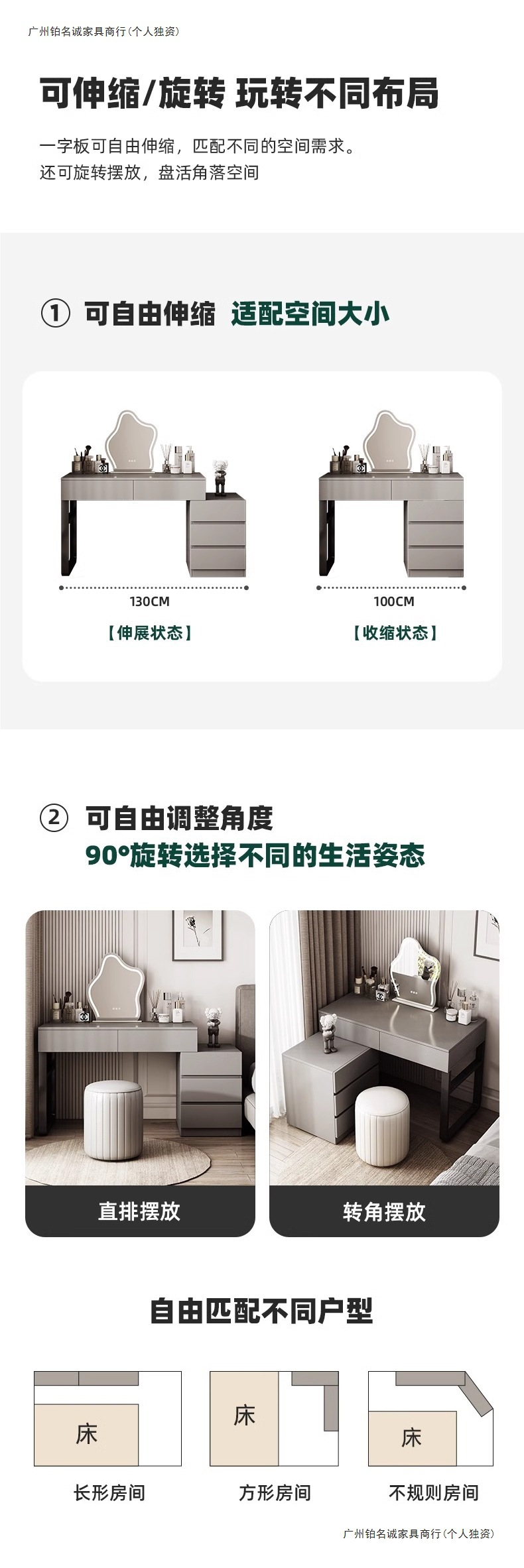 广州铂名诚家具商行(个人独资)

可伸缩/旋转 玩转不同布局

一字板可自由伸缩，匹配不同的空间需求。
还可旋转摆放，盘活角落空间

① 可自由伸缩 适配空间大小

130CM
【伸展状态】

100CM
【收缩状态】

② 可自由调整角度
90°旋转选择不同的生活姿态

直排摆放

转角摆放

自由匹配不同户型

床
长形房间

床
方形房间

床
不规则房间

广州铂名诚家具商行(个人独资)