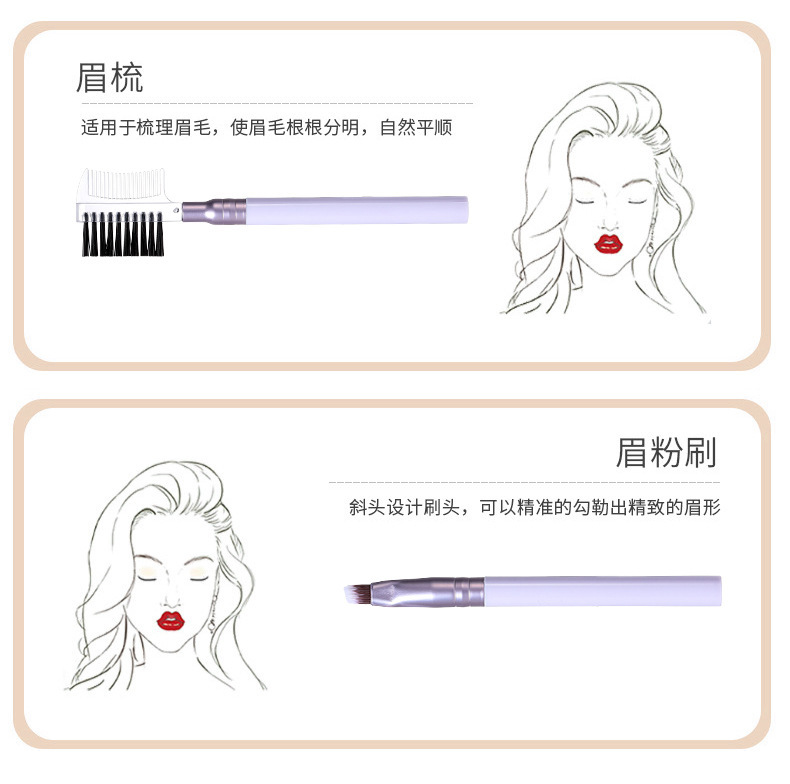 眉梳

适用于梳理眉毛，使眉毛根根分明，自然平顺

眉粉刷

斜头设计刷头，可以精准的勾勒出精致的眉形