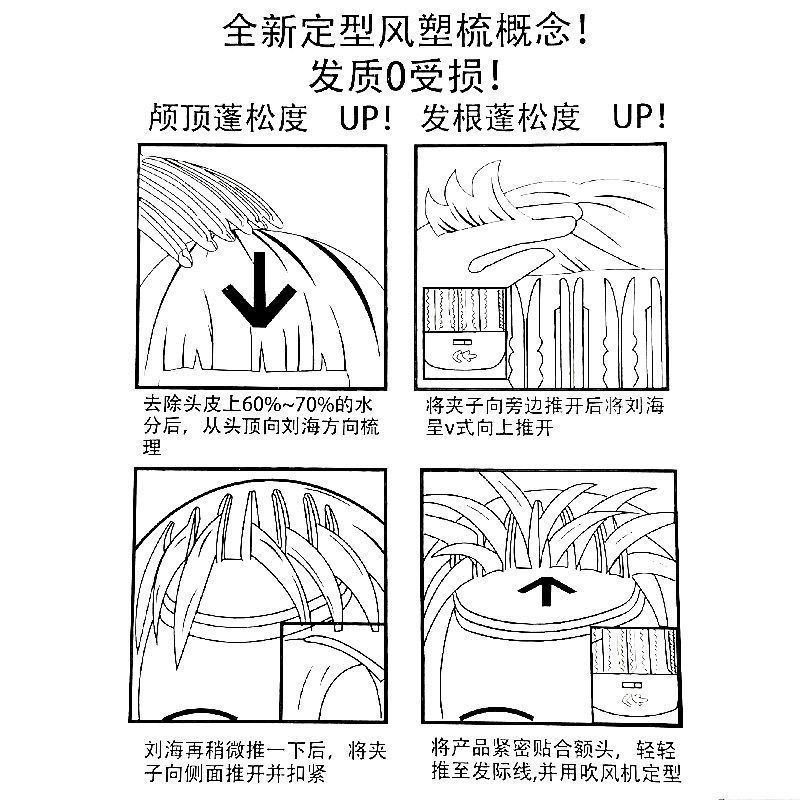 全新定型风塑梳概念！
发质0受损！
颅顶蓬松度 UP！ 发根蓬松度 UP！

去除头皮上60%~70%的水分后，从头顶向刘海方向梳理

将夹子向旁边推开后将刘海呈v式向上推开

刘海再稍微推一下后，将夹子向侧面推开并扣紧

将产品紧密贴合额头，轻轻推至发际线,并用吹风机定型