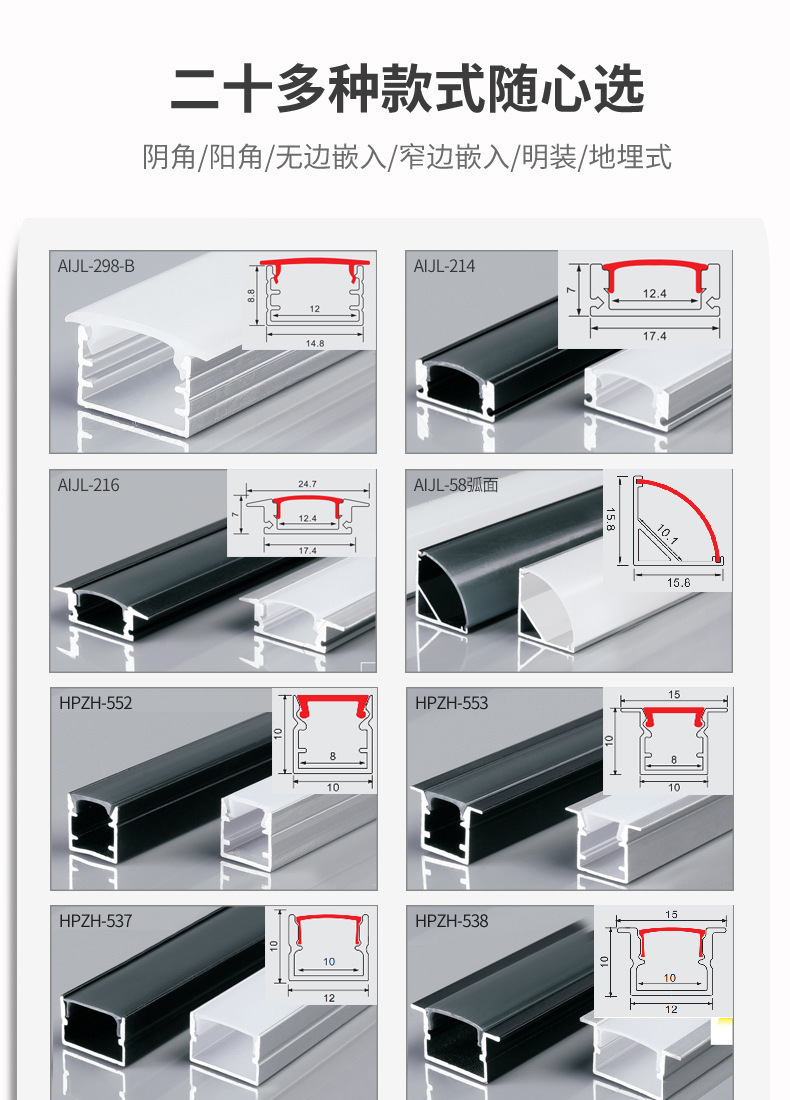 二十多种款式随心选

阴角/阳角/无边嵌入/窄边嵌入/明装/地埋式

AIJL-298-B

8.8

12

14.8

AIJL-214

7

12.4

17.4

AIJL-216

24.7

7

12.4

17.4

AIJL-58弧面

15.8

10.1

15.6

HPZH-552

10

8

10

HPZH-553

15

10

8

10

HPZH-537

10

10

12

HPZH-538

15

10

10

12