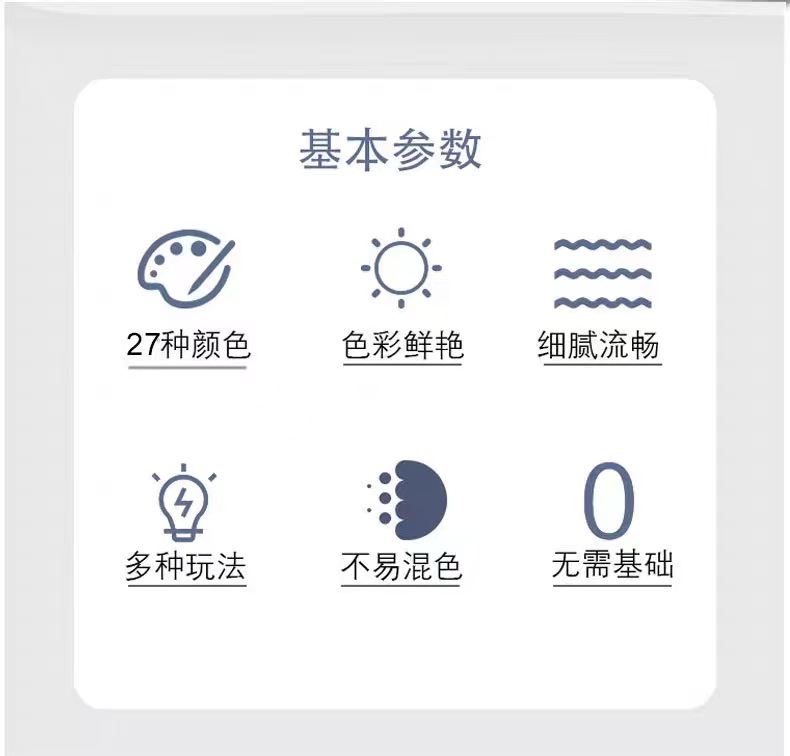 基本参数

27种颜色

色彩鲜艳

细腻流畅

多种玩法

不易混色

0

无需基础