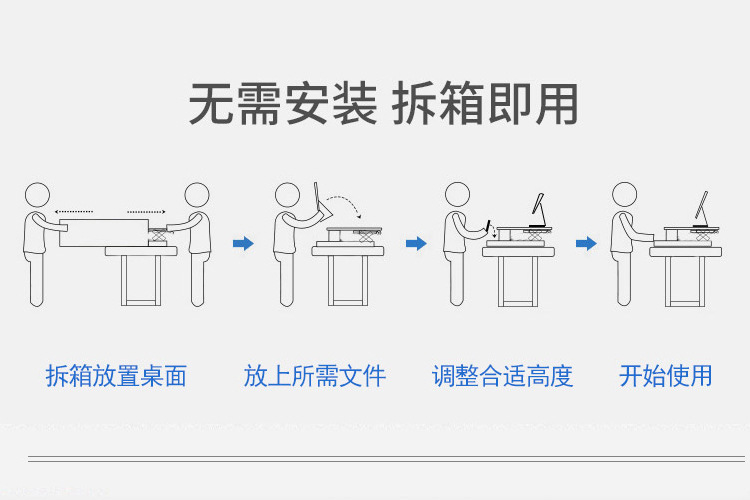 无需安装 拆箱即用

拆箱放置桌面

放上所需文件

调整合适高度

开始使用