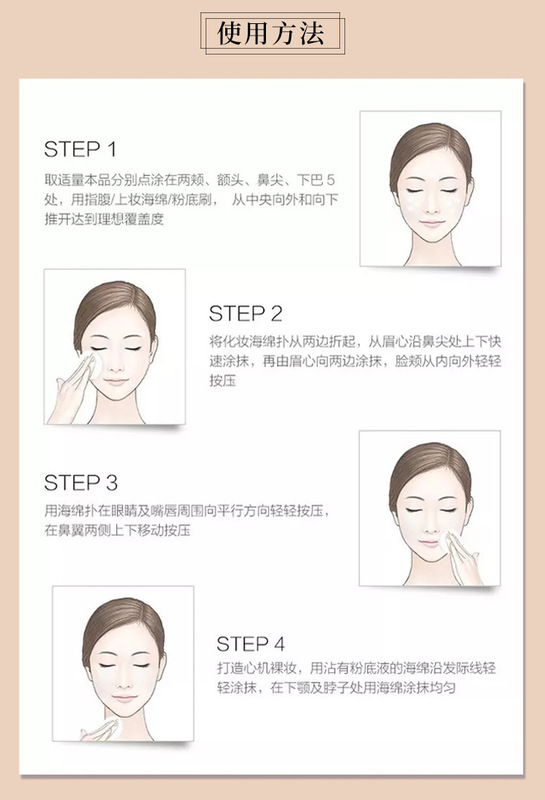 使用方法

STEP 1
取适量本品分别点涂在两颊、额头、鼻尖、下巴 5 处，用指腹/上妆海绵/粉底刷， 从中央向外和向下推开达到理想覆盖度

STEP 2
将化妆海绵扑从两边折起，从眉心沿鼻尖处上下快速涂抹，再由眉心向两边涂抹，脸颊从内向外轻轻按压

STEP 3
用海绵扑在眼睛及嘴唇周围向平行方向轻轻按压，在鼻翼两侧上下移动按压

STEP 4
打造心机裸妆，用沾有粉底液的海绵沿发际线轻轻涂抹，在下颚及脖子处用海绵涂抹均匀