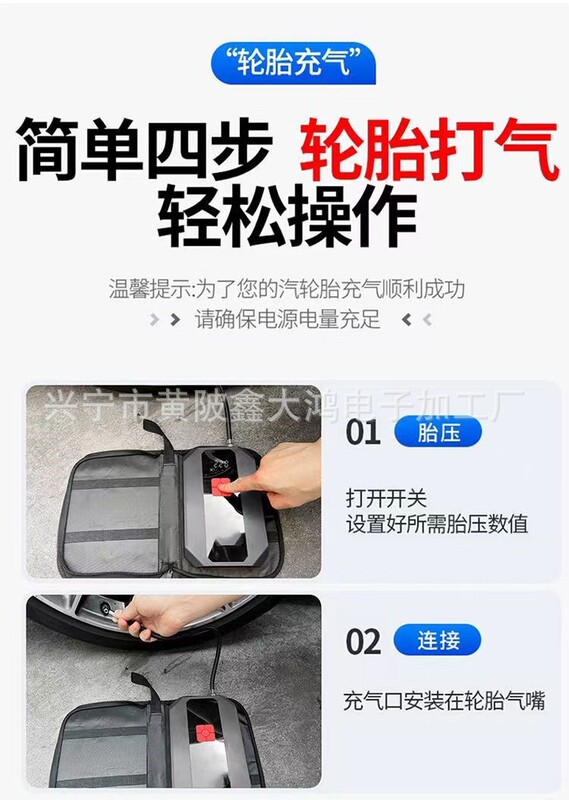 “轮胎充气”

简单四步 轮胎打气
轻松操作

温馨提示:为了您的汽轮胎充气顺利成功
请确保电源电量充足

兴宁市黄陂鑫大鸿电子加工厂

01 胎压

打开开关
设置好所需胎压数值

02 连接

充气口安装在轮胎气嘴