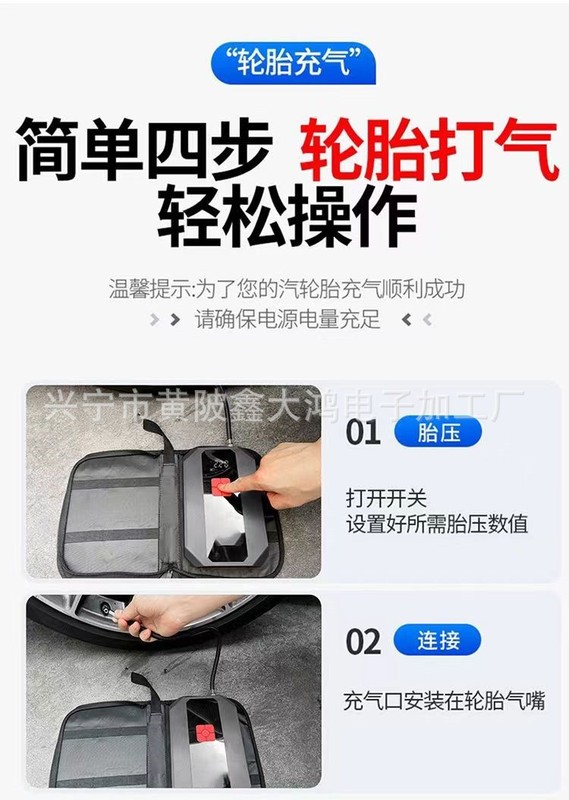 “轮胎充气”

简单四步 轮胎打气
轻松操作

温馨提示:为了您的汽轮胎充气顺利成功
请确保电源电量充足

兴宁市黄陂鑫大鸿电子加工厂

01 胎压

打开开关
设置好所需胎压数值

02 连接

充气口安装在轮胎气嘴