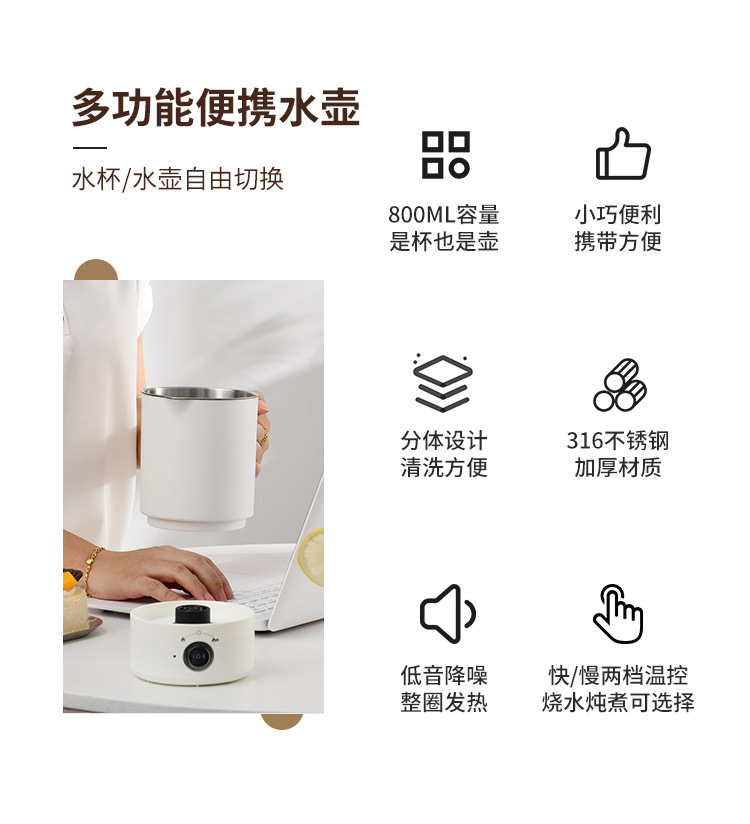 多功能便携水壶

水杯/水壶自由切换

800ML容量
是杯也是壶

小巧便利
携带方便

分体设计
清洗方便

316不锈钢
加厚材质

低音降噪
整圈发热

快/慢两档温控
烧水炖煮可选择