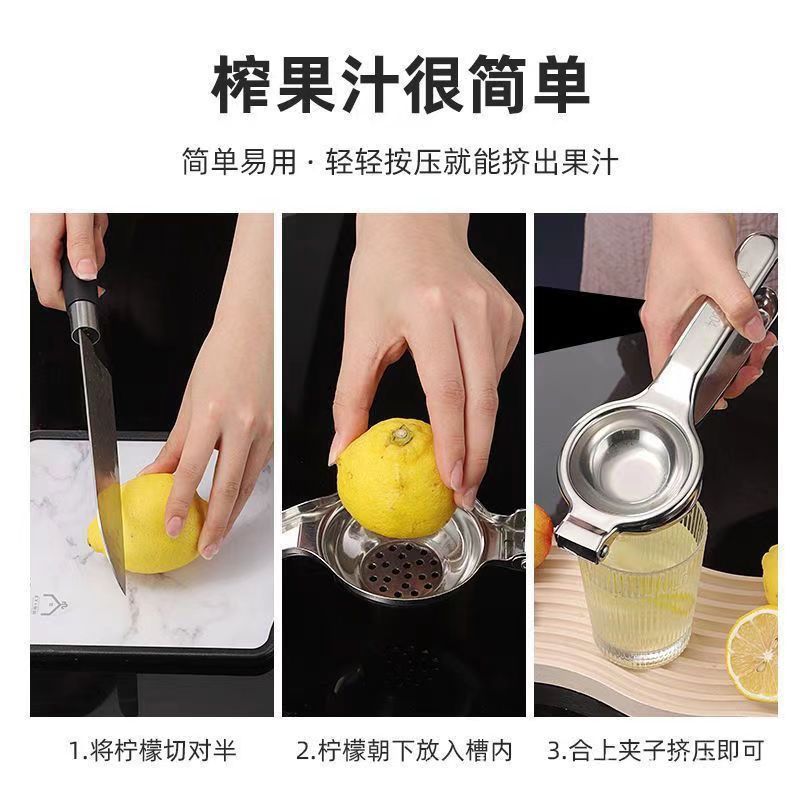 榨果汁很简单

简单易用 · 轻轻按压就能挤出果汁

1.将柠檬切对半

2.柠檬朝下放入槽内

3.合上夹子挤压即可