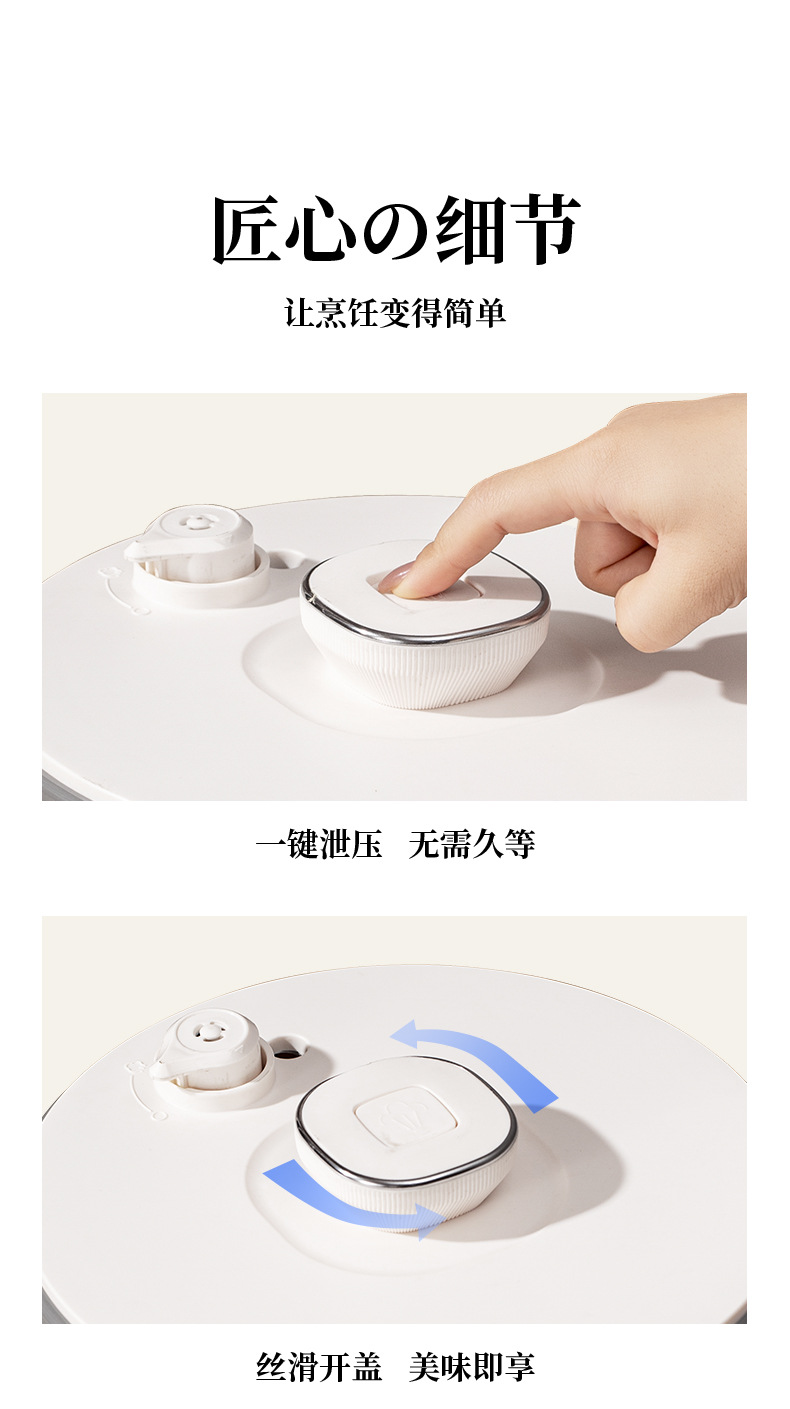 匠心の细节

让烹饪变得简单

一键泄压 无需久等

丝滑开盖 美味即享