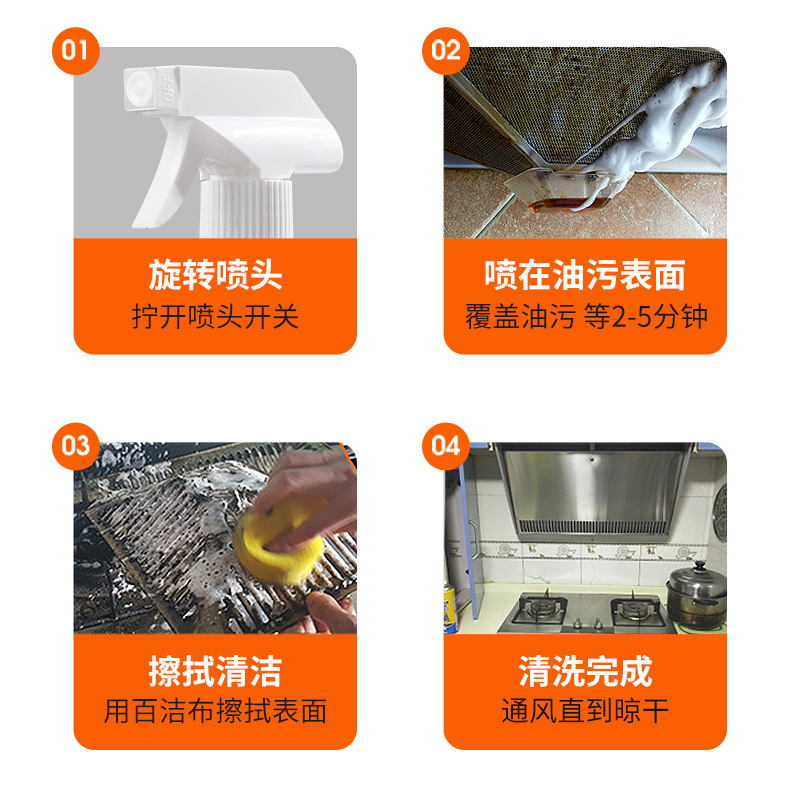 01

旋转喷头
拧开喷头开关

02

喷在油污表面
覆盖油污 等2-5分钟

03

擦拭清洁
用百洁布擦拭表面

04

清洗完成
通风直到晾干