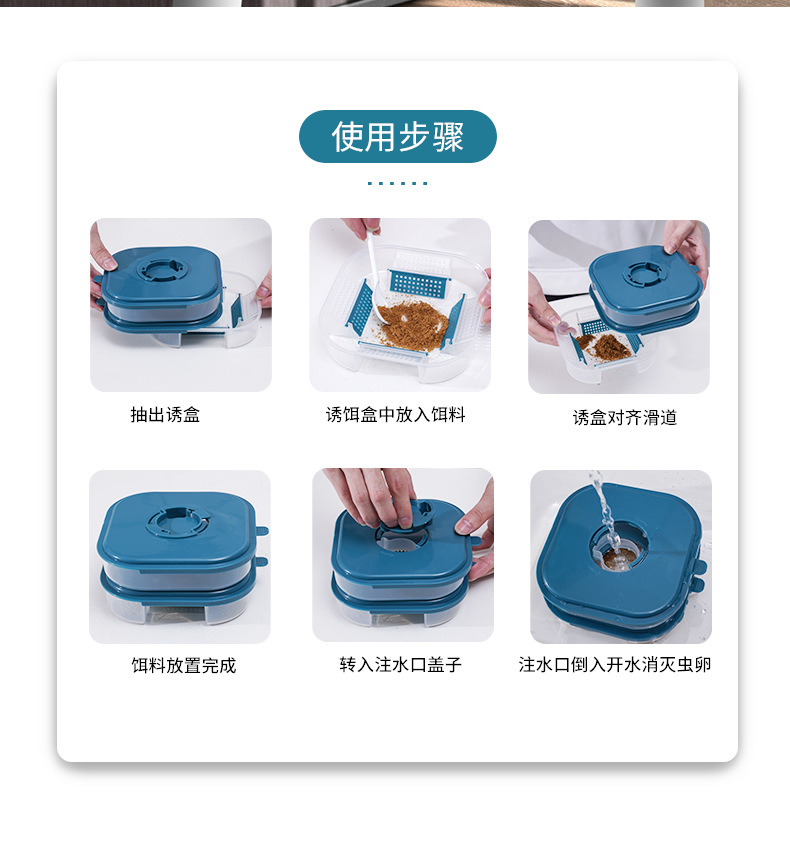 使用步骤

抽出诱盒

诱饵盒中放入饵料

诱盒对齐滑道

饵料放置完成

转入注水口盖子

注水口倒入开水消灭虫卵