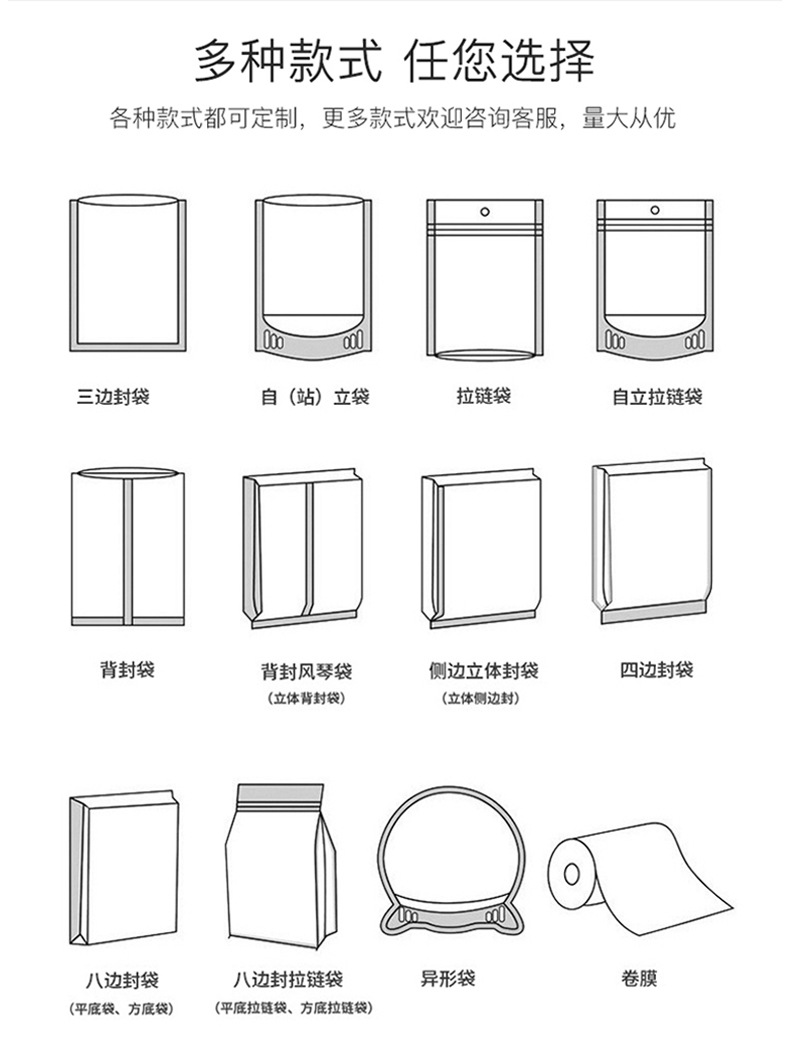 多种款式 任您选择

各种款式都可定制，更多款式欢迎咨询客服，量大从优

三边封袋

自（站）立袋

拉链袋

自立拉链袋

背封袋

背封风琴袋
（立体背封袋）

侧边立体封袋
（立体侧边封）

四边封袋

八边封袋
（平底袋、方底袋）

八边封拉链袋
（平底拉链袋、方底拉链袋）

异形袋

卷膜