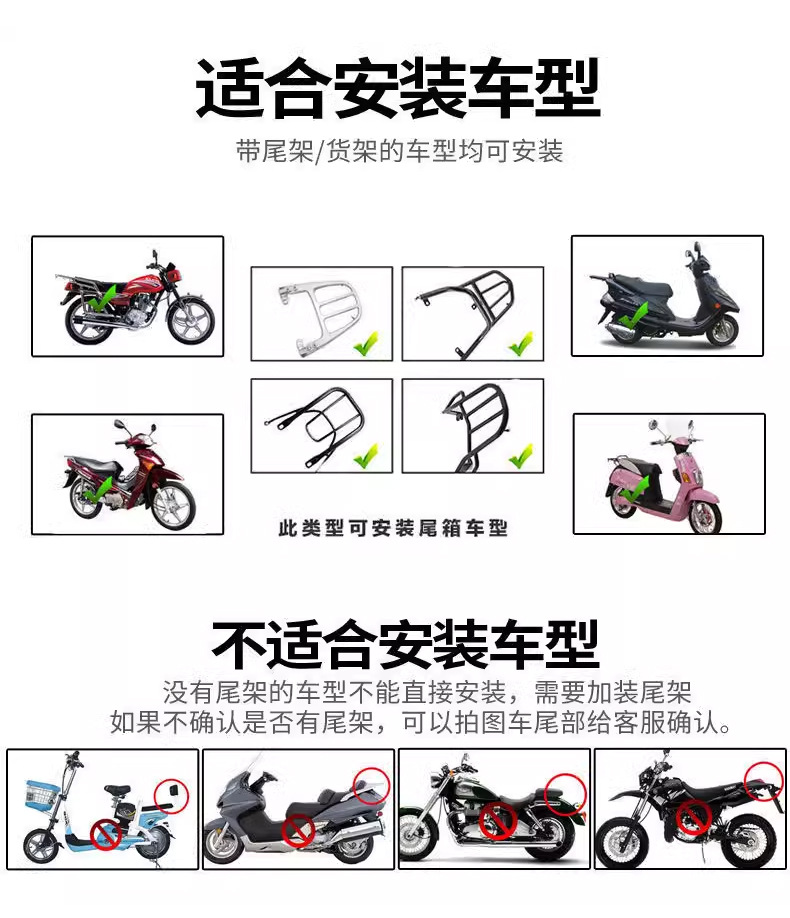 适合安装车型

带尾架/货架的车型均可安装

此类型可安装尾箱车型

不适合安装车型

没有尾架的车型不能直接安装，需要加装尾架
如果不确认是否有尾架，可以拍图车尾部给客服确认。