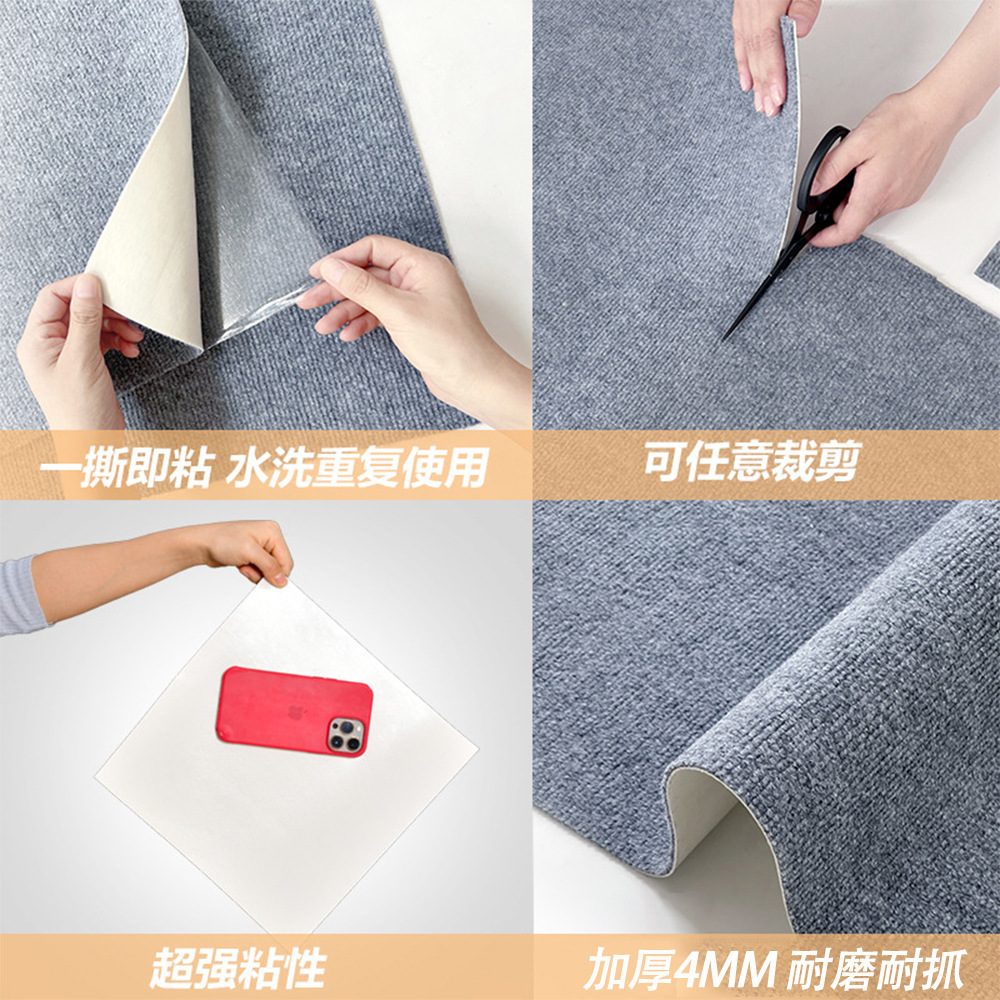 一撕即粘 水洗重复使用

可任意裁剪

超强粘性

加厚4MM 耐磨耐抓