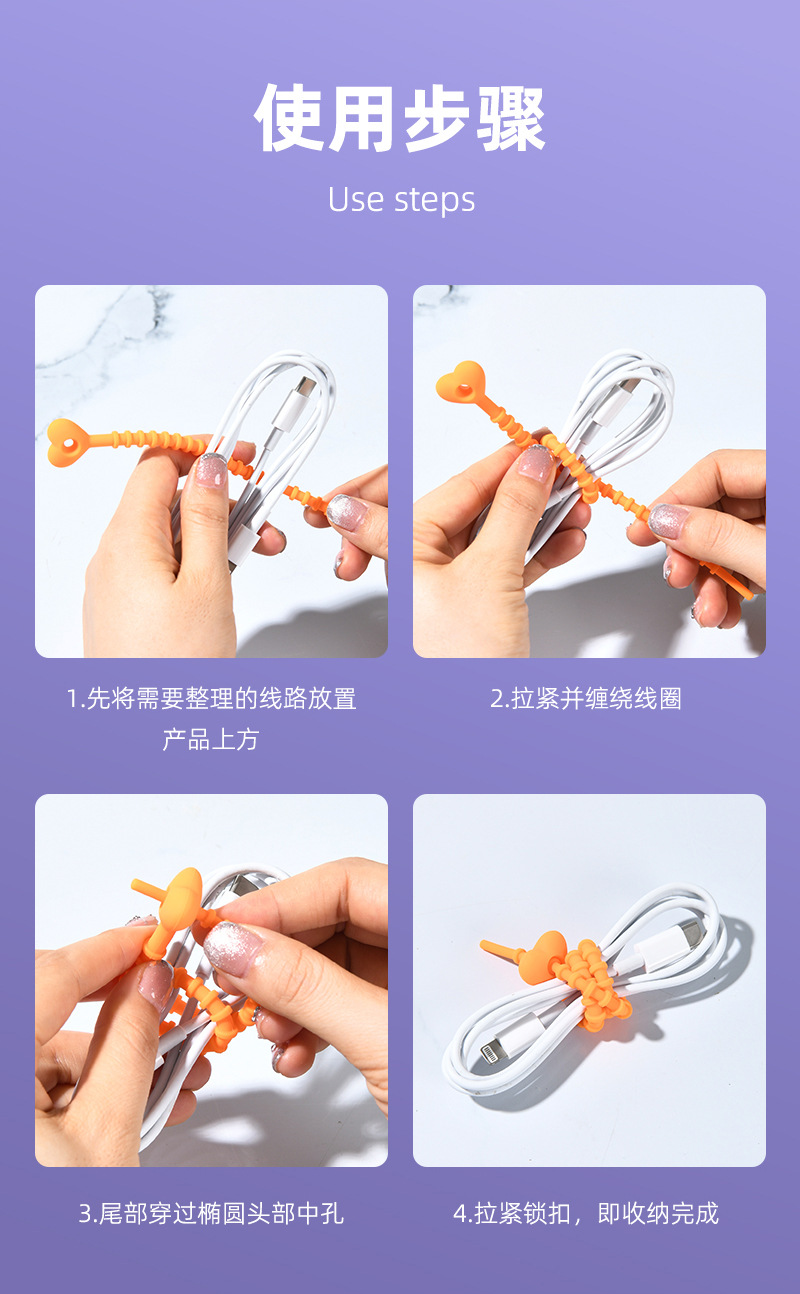 使用步骤

Use steps

1.先将需要整理的线路放置产品上方

2.拉紧并缠绕线圈

3.尾部穿过椭圆头部中孔

4.拉紧锁扣，即收纳完成