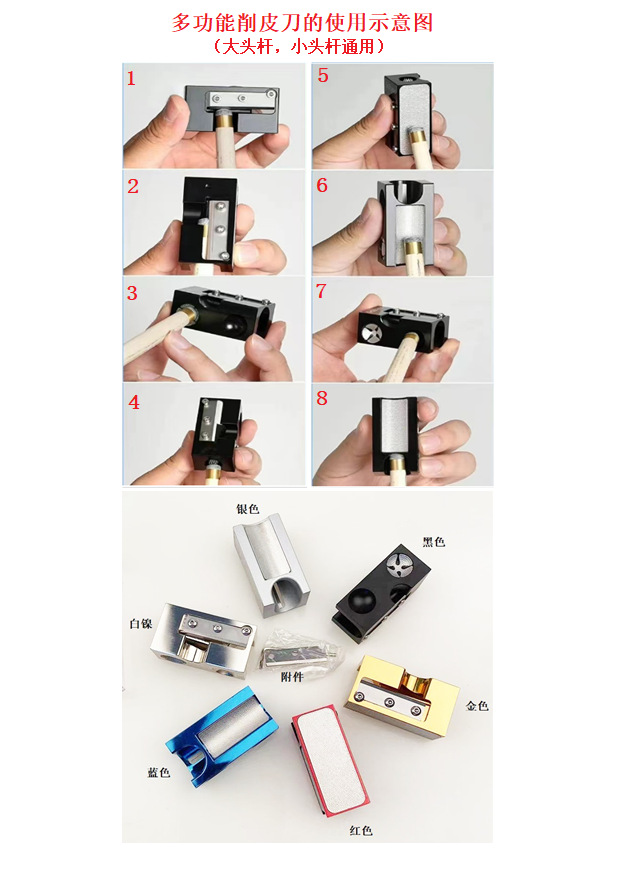 多功能削皮刀的使用示意图
（大头杆，小头杆通用）

1

5

2

6

3

7

4

8

银色

黑色

白镍

附件

金色

蓝色

红色