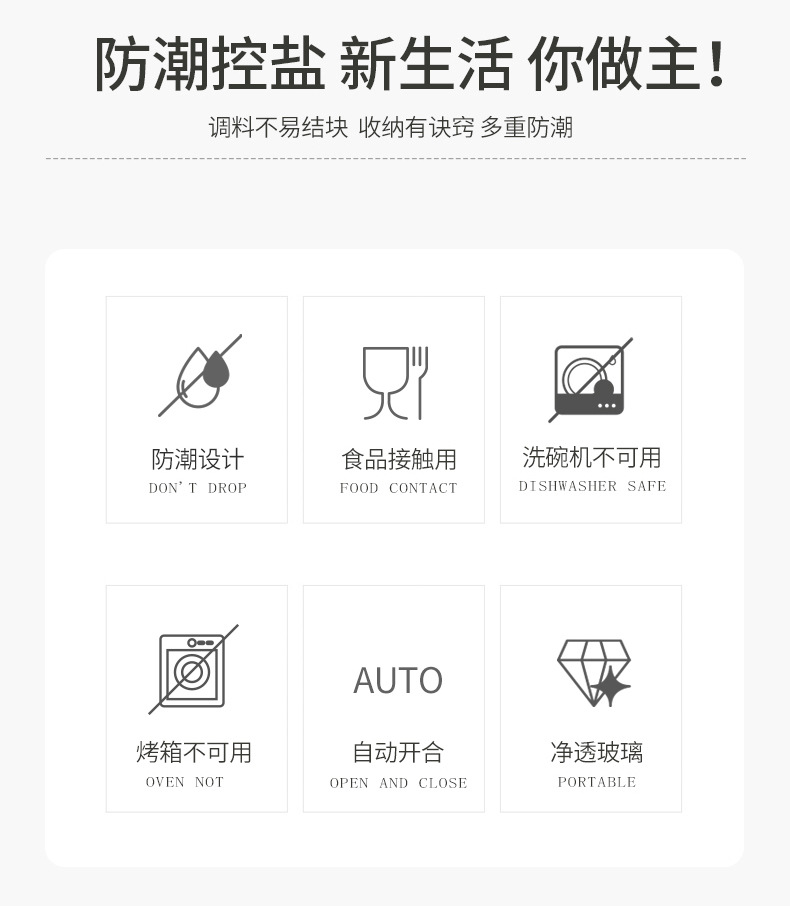 防潮控盐 新生活 你做主!

调料不易结块 收纳有诀窍 多重防潮

防潮设计
DON'T DROP

食品接触用
FOOD CONTACT

洗碗机不可用
DISHWASHER SAFE

烤箱不可用
OVEN NOT

AUTO

自动开合
OPEN AND CLOSE

净透玻璃
PORTABLE