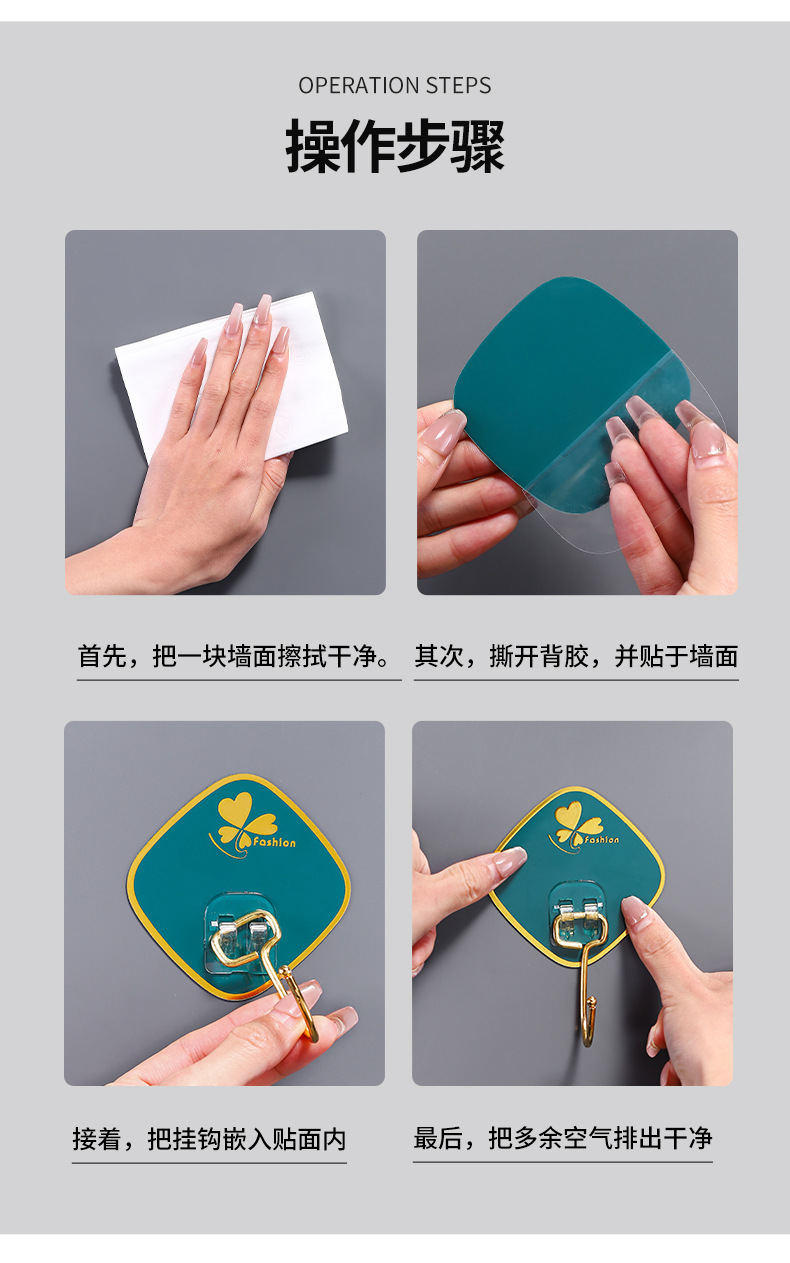 OPERATION STEPS

操作步骤

首先，把一块墙面擦拭干净。

其次，撕开背胶，并贴于墙面

Fashion

Fashion

接着，把挂钩嵌入贴面内

最后，把多余空气排出干净