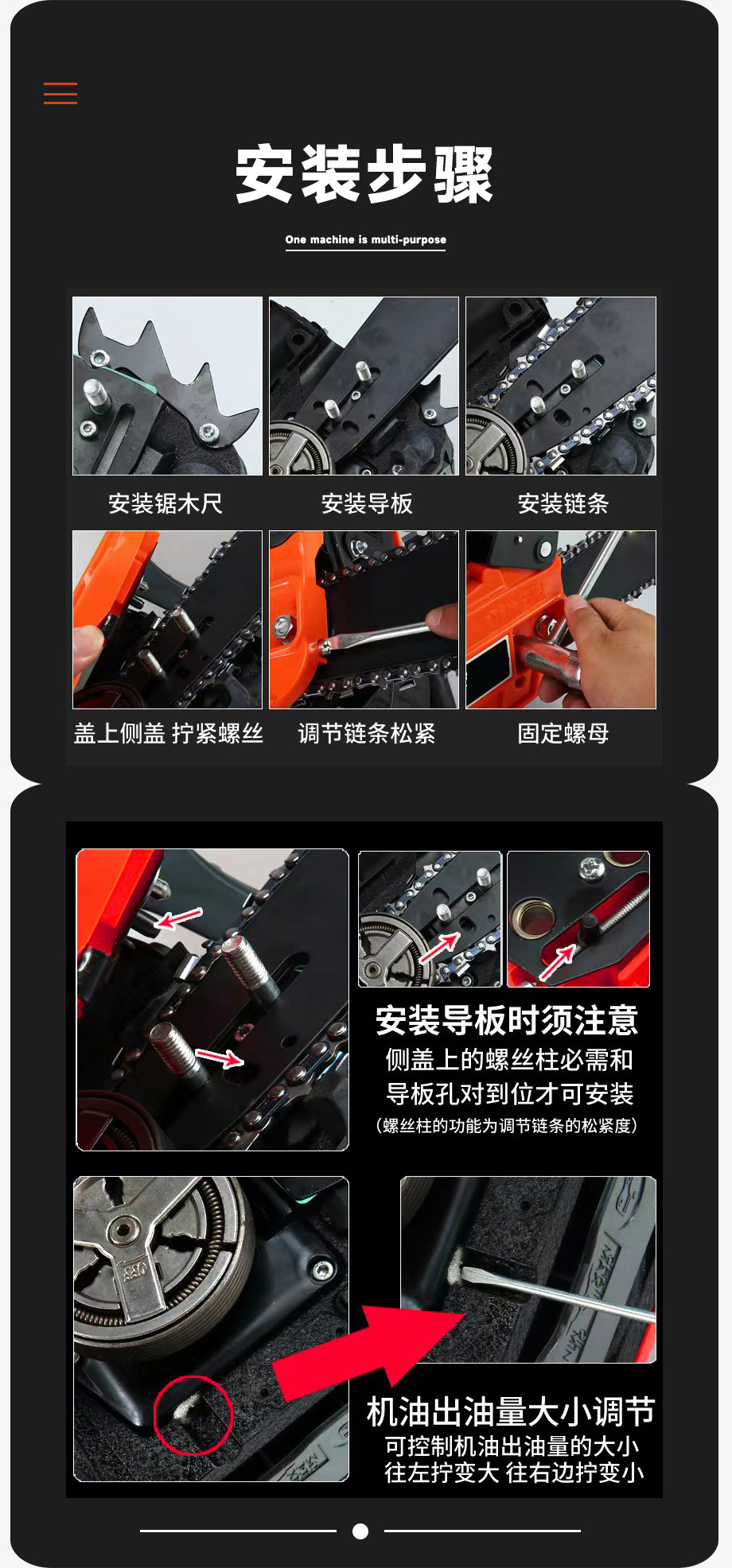 安装步骤

One machine is multi-purpose

安装锯木尺

安装导板

安装链条

盖上侧盖 拧紧螺丝

调节链条松紧

固定螺母

安装导板时须注意
侧盖上的螺丝柱必需和导板孔对到位才可安装
（螺丝柱的功能为调节链条的松紧度）

机油出油量大小调节
可控制机油出油量的大小
往左拧变大 往右边拧变小