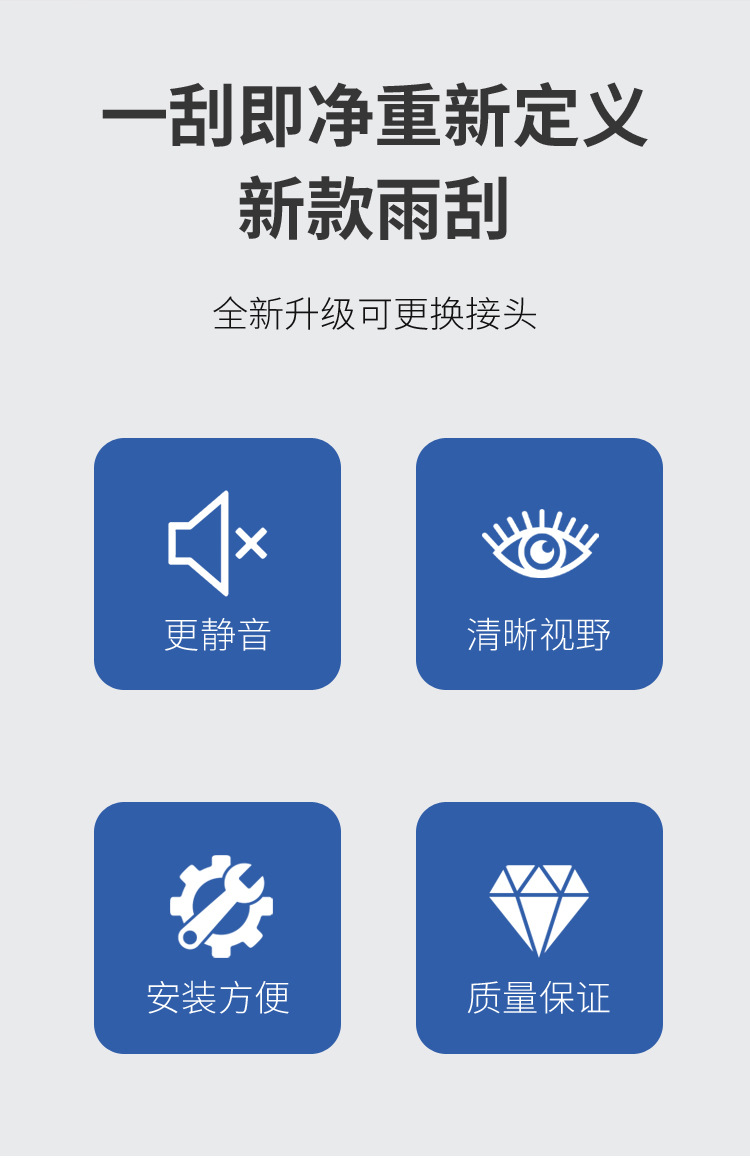 一刮即净重新定义
新款雨刮

全新升级可更换接头

更静音

清晰视野

安装方便

质量保证