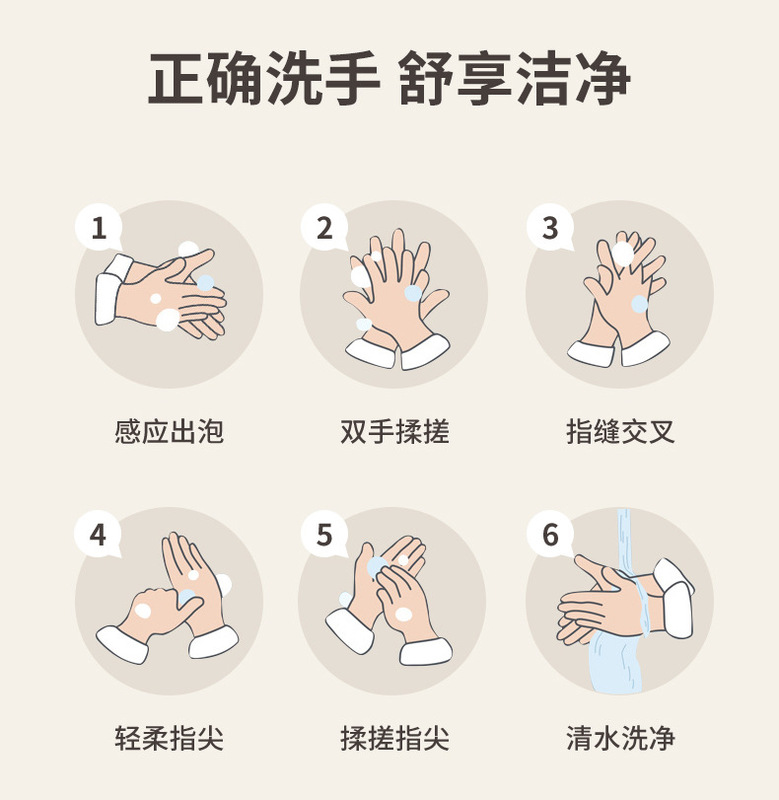 正确洗手 舒享洁净

1
感应出泡

2
双手揉搓

3
指缝交叉

4
轻柔指尖

5
揉搓指尖

6
清水洗净