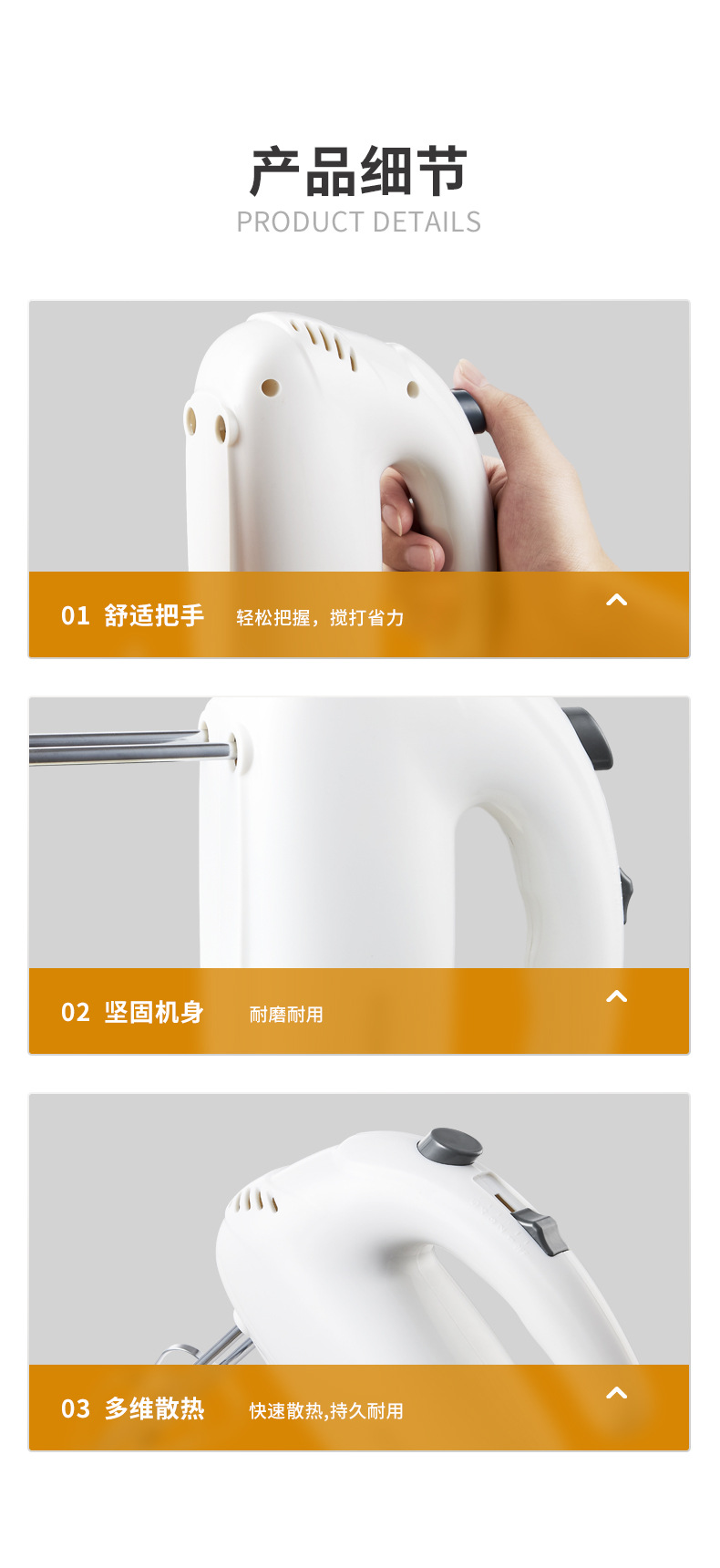 产品细节
PRODUCT DETAILS

01 舒适把手 轻松把握，搅打省力

02 坚固机身 耐磨耐用

03 多维散热 快速散热,持久耐用