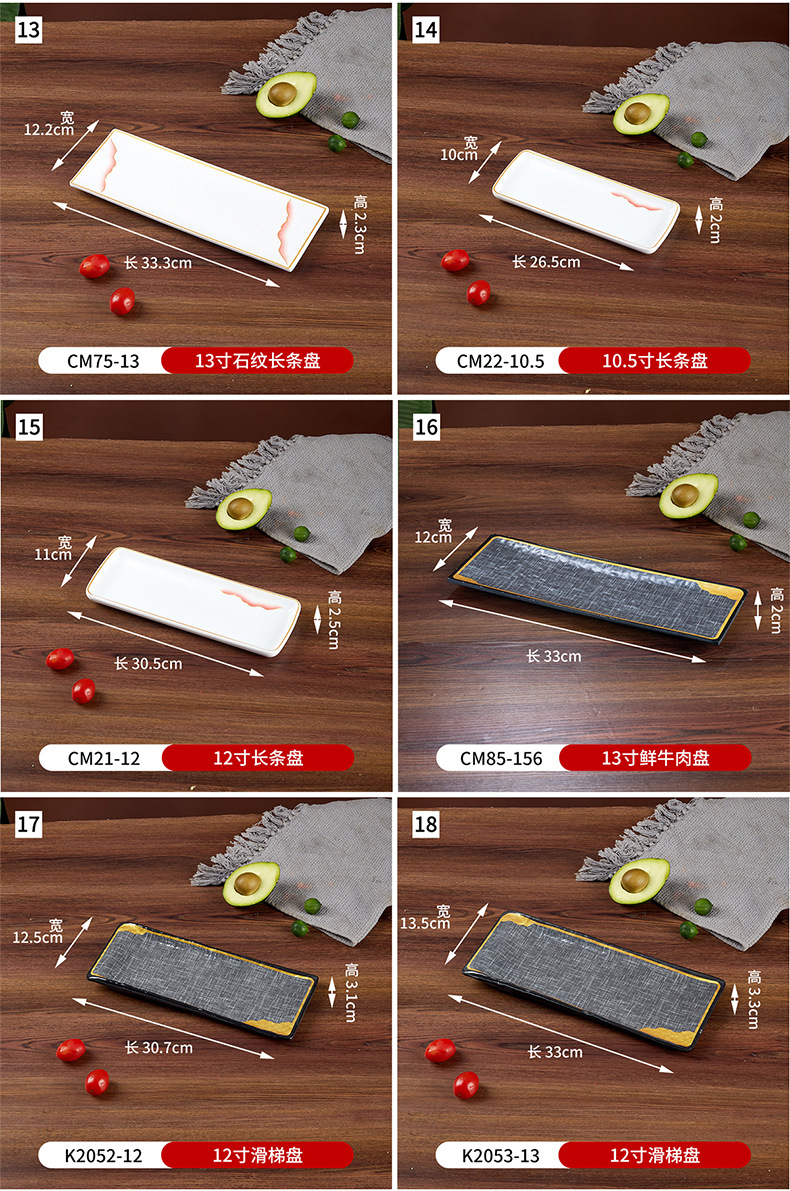 13

宽
12.2cm

高 2.3cm

长 33.3cm

CM75-13
13寸石纹长条盘

14

宽
10cm

高 2cm

长 26.5cm

CM22-10.5
10.5寸长条盘

15

宽
11cm

高 2.5cm

长 30.5cm

CM21-12
12寸长条盘

16

宽
12cm

高 2cm

长 33cm

CM85-156
13寸鲜牛肉盘

17

宽
12.5cm

高 3.1cm

长 30.7cm

K2052-12
12寸滑梯盘

18

宽
13.5cm

高 3.3cm

长 33cm

K2053-13
12寸滑梯盘