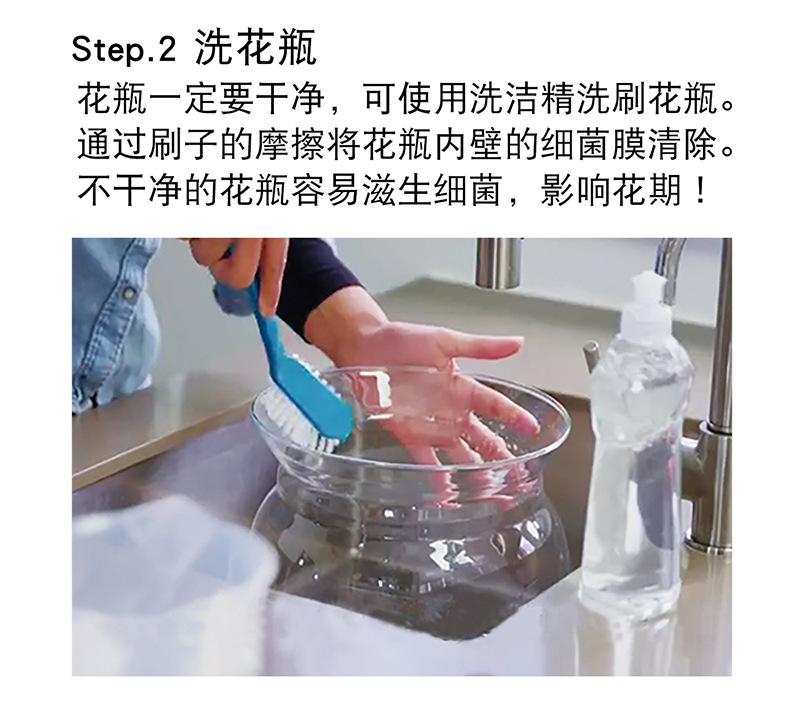 Step.2 洗花瓶

花瓶一定要干净，可使用洗洁精洗刷花瓶。通过刷子的摩擦将花瓶内壁的细菌膜清除。不干净的花瓶容易滋生细菌，影响花期！