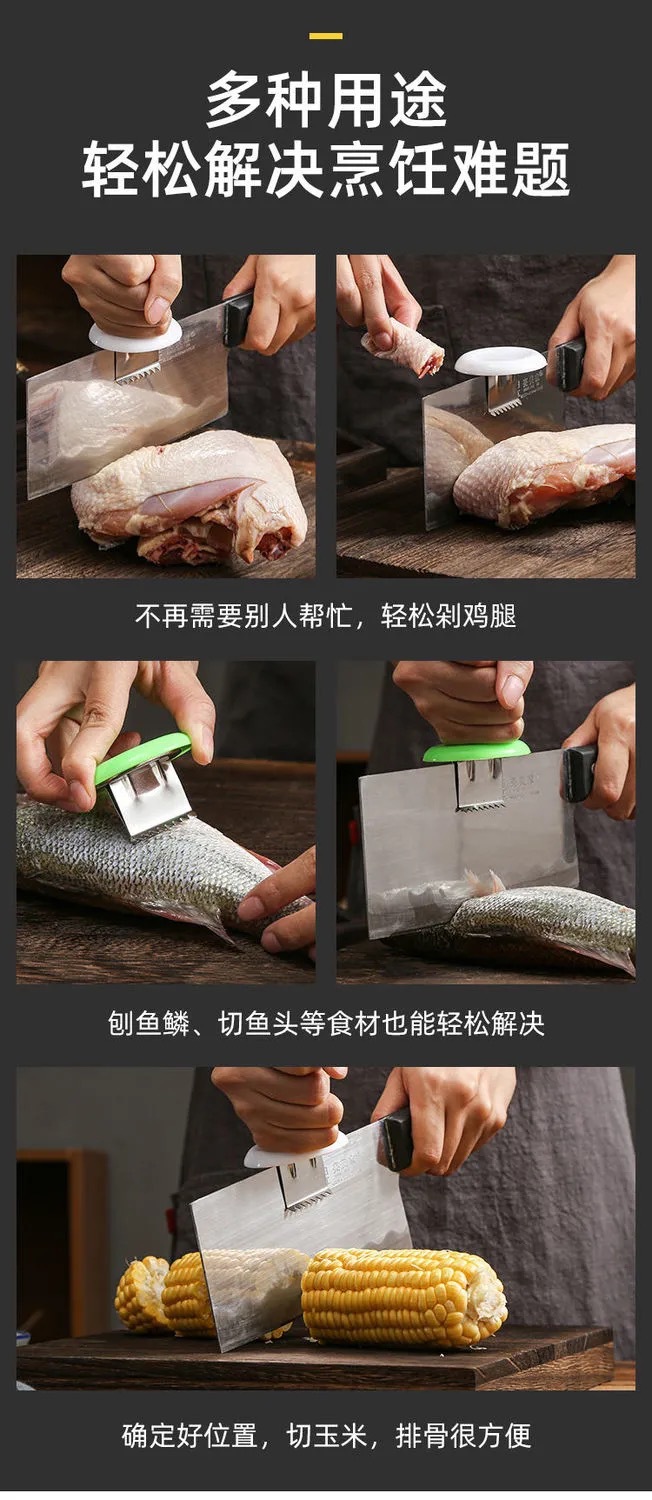 多种用途
轻松解决烹饪难题

不再需要别人帮忙，轻松剁鸡腿

刨鱼鳞、切鱼头等食材也能轻松解决

确定好位置，切玉米，排骨很方便