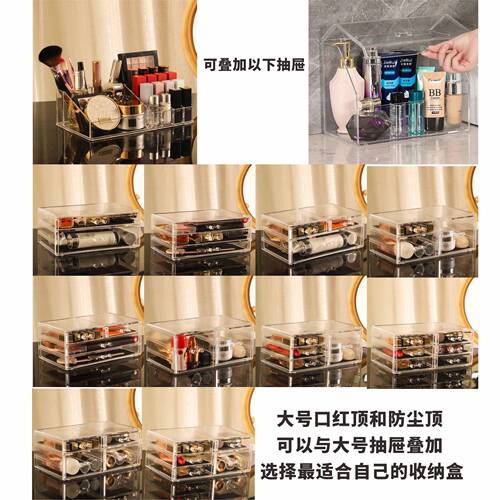 可叠加以下抽屉

BB

大号口红顶和防尘顶
可以与大号抽屉叠加
选择最适合自己的收纳盒