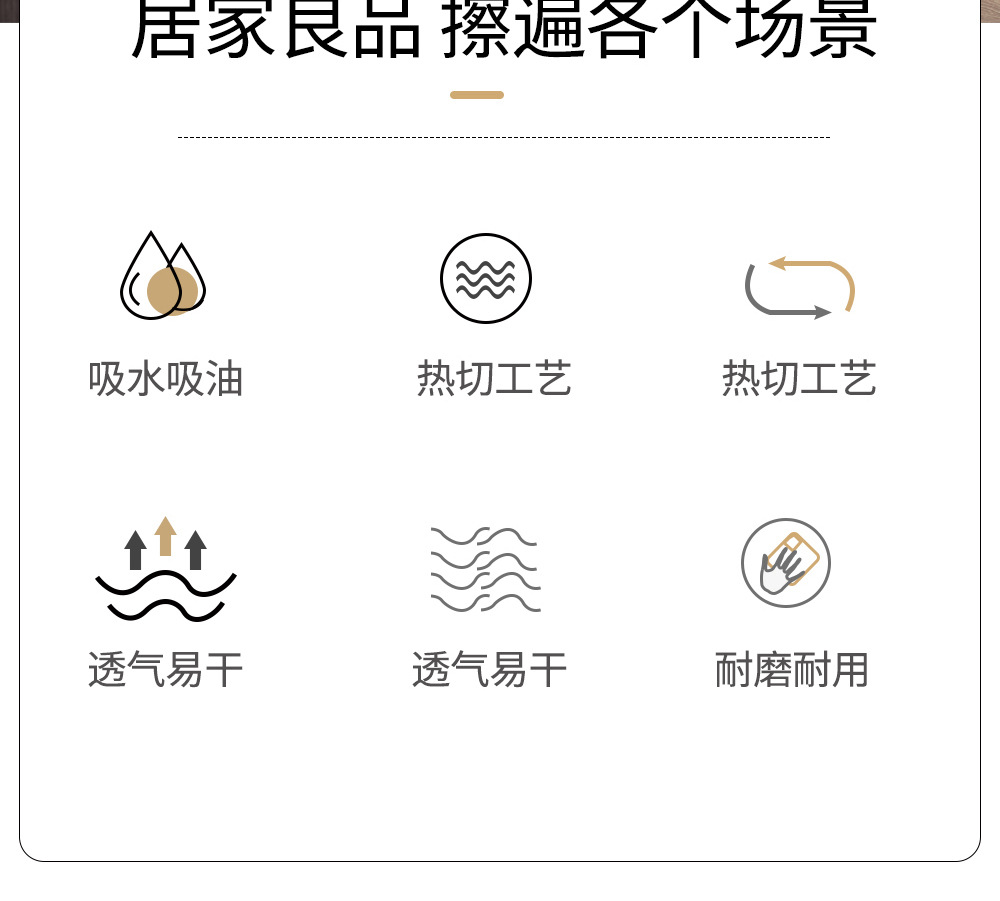 居家良品 擦遍各个场景

吸水吸油

热切工艺

热切工艺

透气易干

透气易干

耐磨耐用