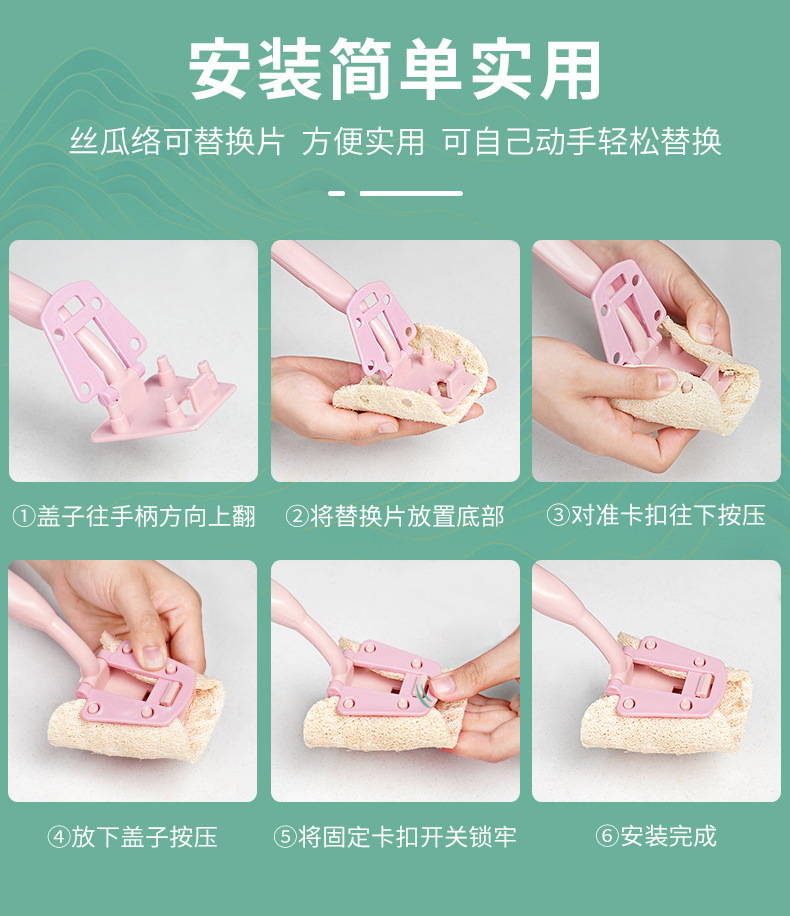 安装简单实用

丝瓜络可替换片 方便实用 可自己动手轻松替换

①盖子往手柄方向上翻

②将替换片放置底部

③对准卡扣往下按压

④放下盖子按压

⑤将固定卡扣开关锁牢

⑥安装完成