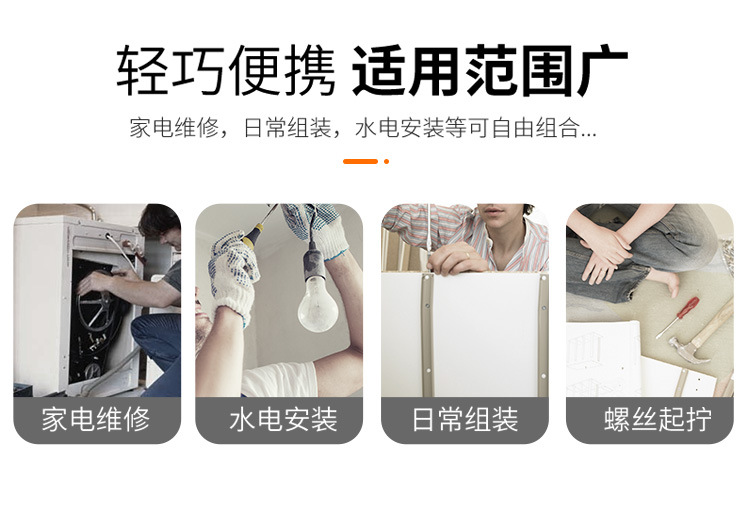 轻巧便携 适用范围广

家电维修，日常组装，水电安装等可自由组合...

家电维修

水电安装

日常组装

螺丝起拧