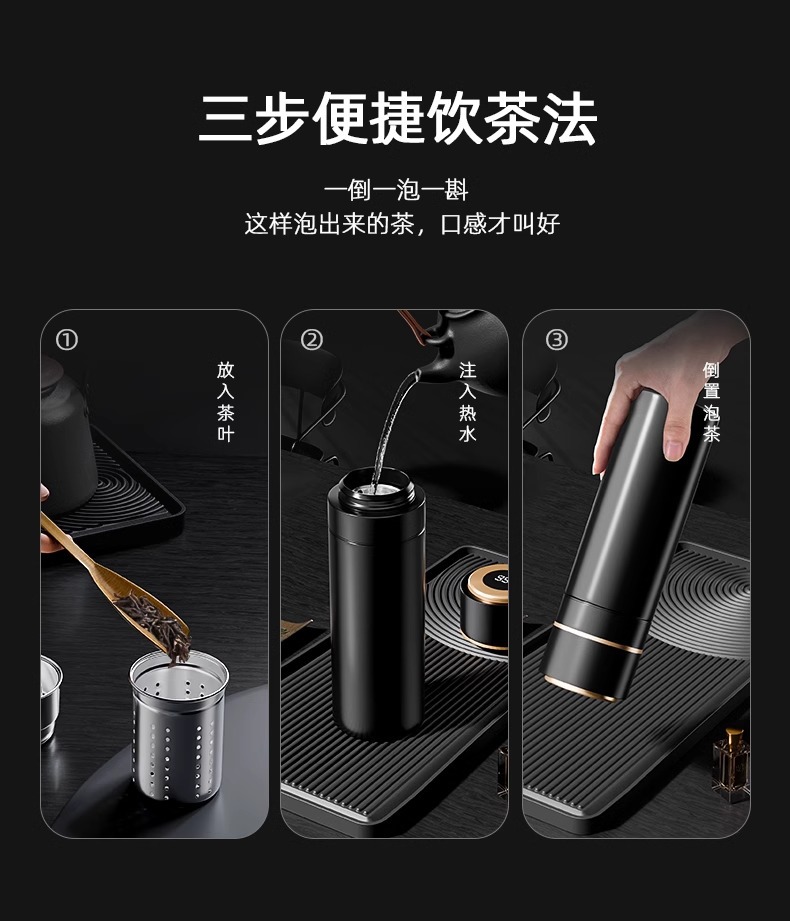 三步便捷饮茶法

一倒一泡一斟
这样泡出来的茶，口感才叫好

①
放入茶叶

②
注入热水

③
倒置泡茶